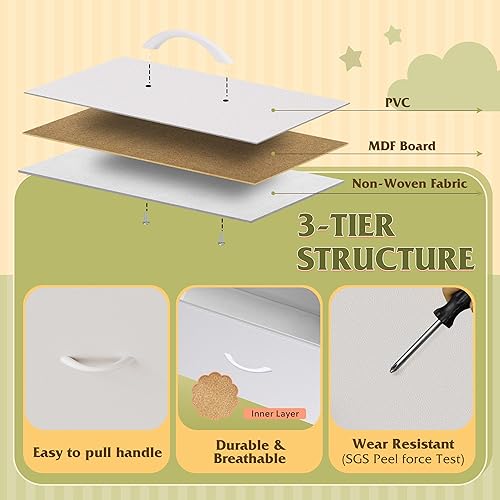 PVC

MDF Board

Non-Woven Fabric

3-TIER STRUCTURE

Inner Layer

Easy to pull handle

Durable & Breathable

Wear Resistant (SGS Peel force Test)