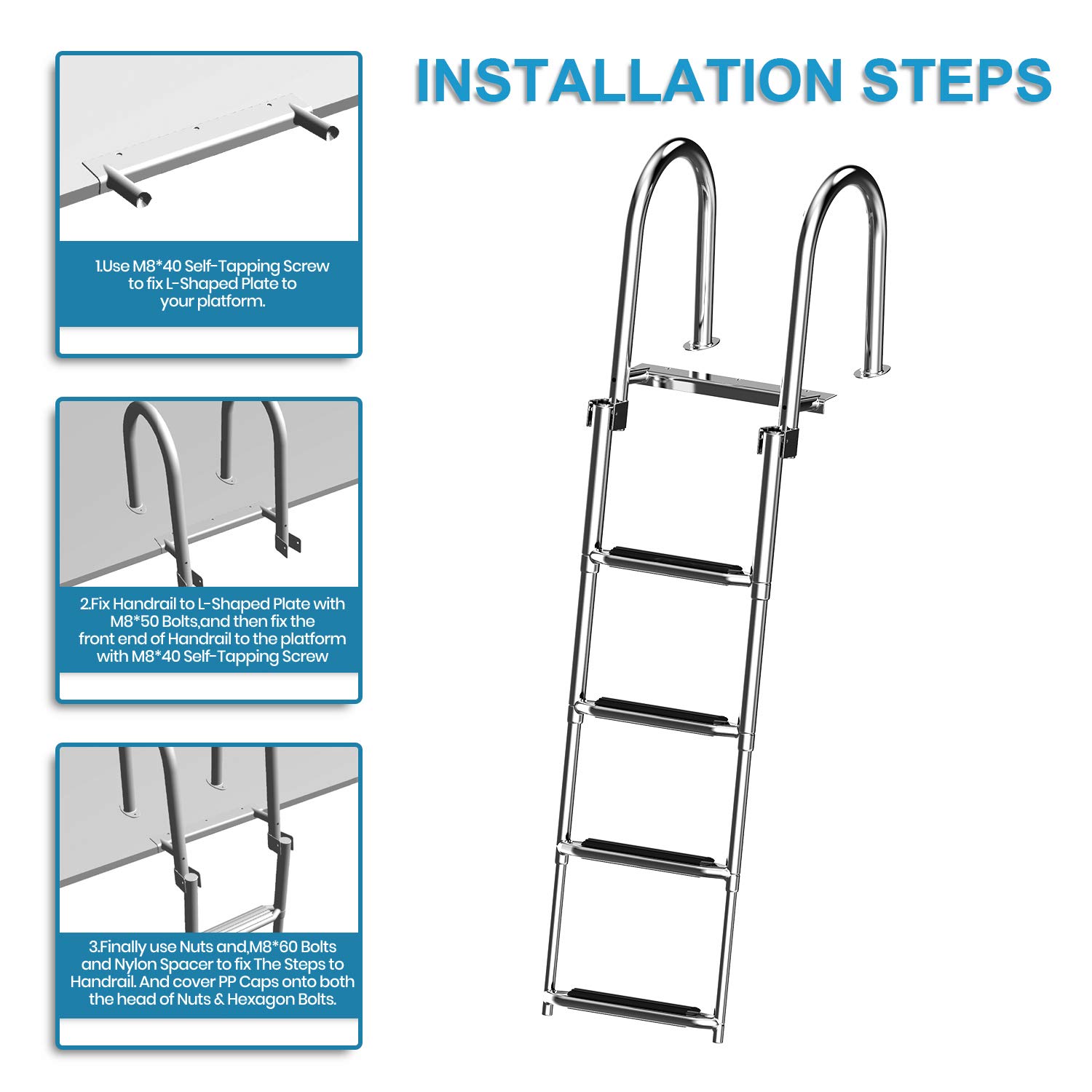 INSTALLATION STEPS

1.Use M8*40 Self-Tapping Screw to fix L-Shaped Plate to your platform.

2.Fix Handrail to L-Shaped Plate with M8*50 Bolts,and then fix the front end of Handrail to the platform with M8*40 Self-Tapping Screw

3.Finally use Nuts and,M8*60 Bolts and Nylon Spacer to fix The Steps to Handrail. And cover PP Caps onto both the head of Nuts & Hexagon Bolts.