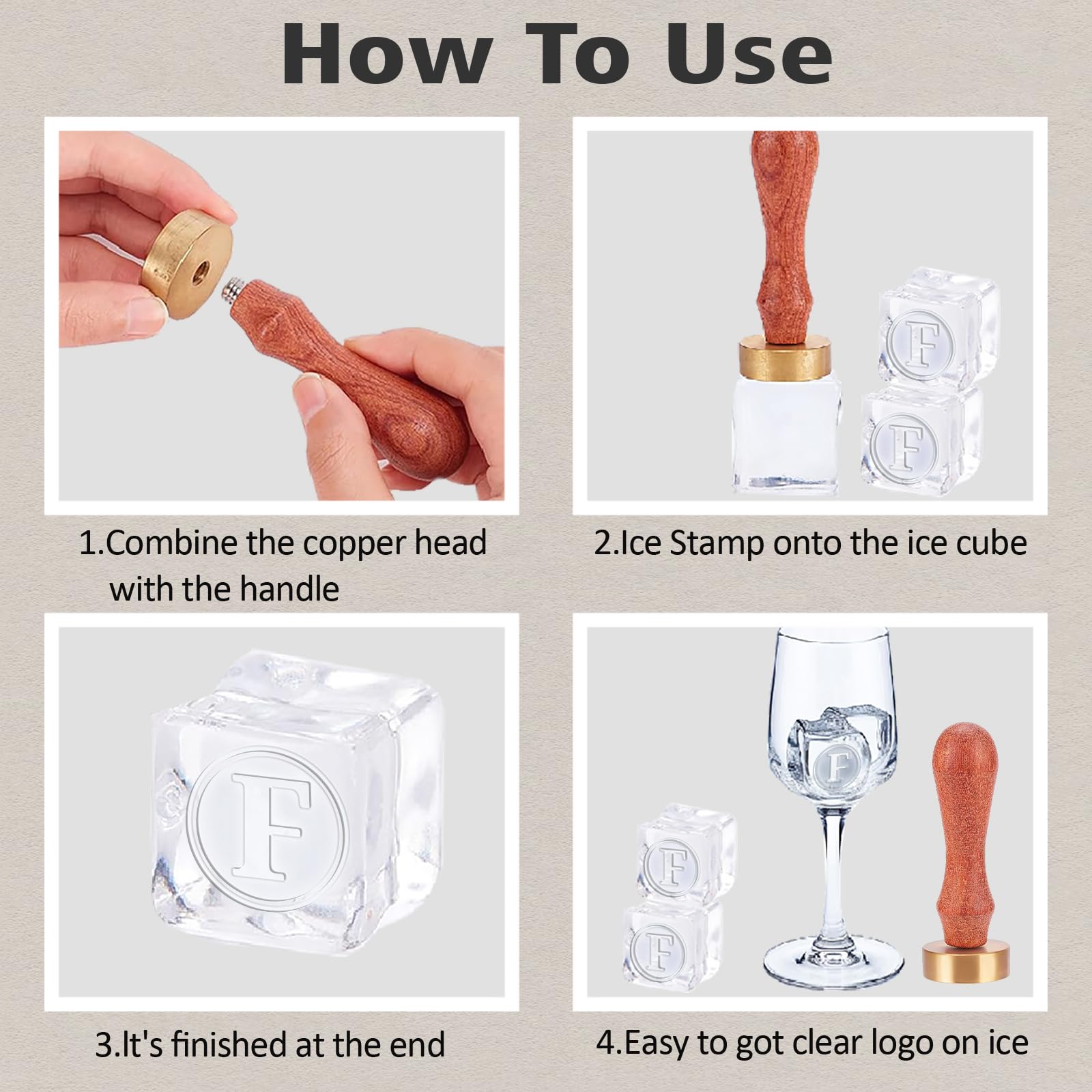 How To Use

F

F

1.Combine the copper head with the handle

2.Ice Stamp onto the ice cube

F

F

F

F

3.It's finished at the end

4.Easy to got clear logo on ice