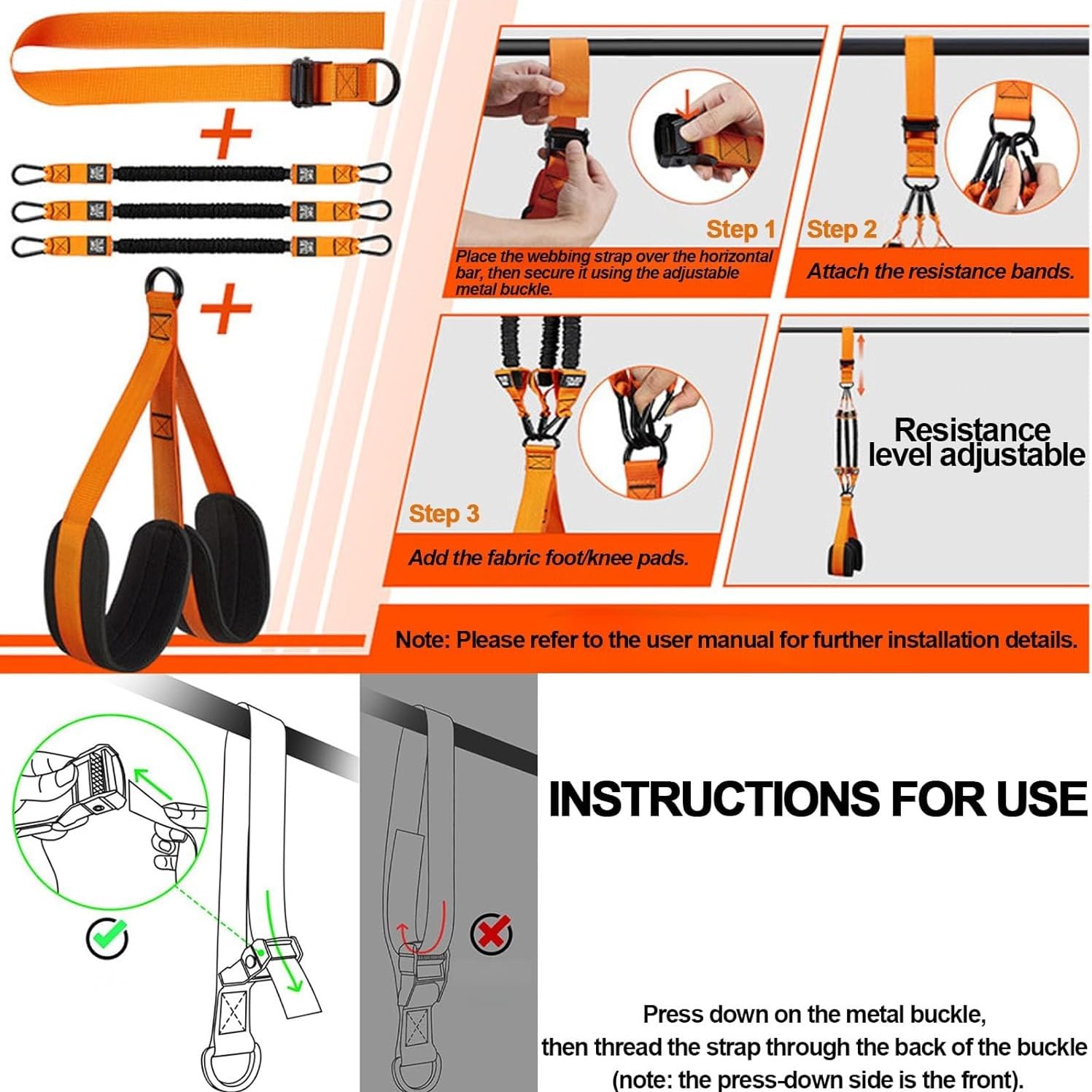 Step 1

Place the webbing strap over the horizontal bar, then secure it using the adjustable metal buckle.

Step 2

Attach the resistance bands.

Step 3

Add the fabric foot/knee pads.

Resistance level adjustable

Note: Please refer to the user manual for further installation details.

INSTRUCTIONS FOR USE

Press down on the metal buckle, then thread the strap through the back of the buckle (note: the press-down side is the front).