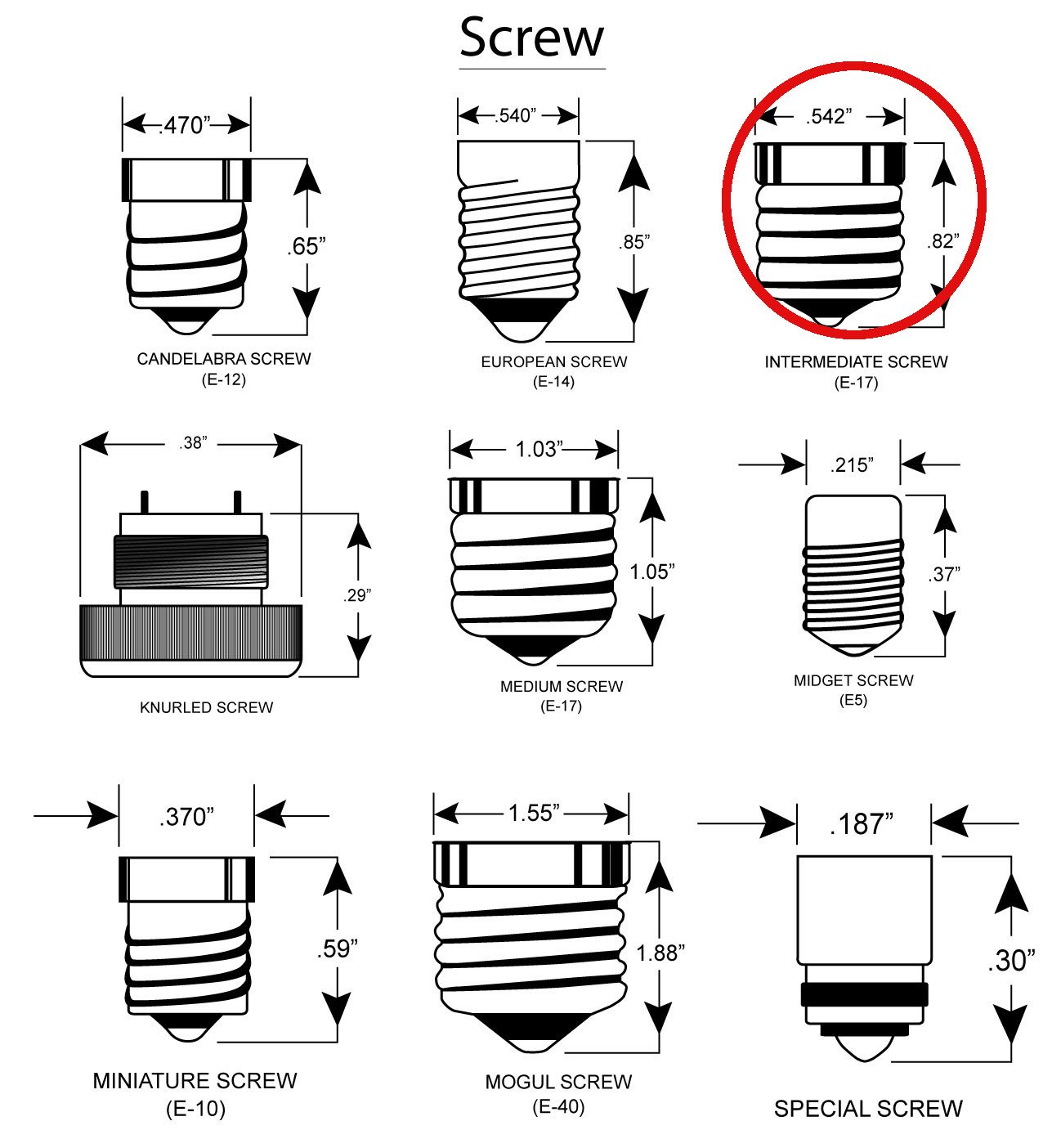 Screw

.470”
.65”
CANDELABRA SCREW
(E-12)

.540”
.85”
EUROPEAN SCREW
(E-14)

.542”
.82”
INTERMEDIATE SCREW
(E-17)

.38”
.29”
KNURLED SCREW

1.03”
1.05”
MEDIUM SCREW
(E-17)

.215”
.37”
MIDGET SCREW
(E5)

.370”
.59”
MINIATURE SCREW
(E-10)

1.55”
1.88”
MOGUL SCREW
(E-40)

.187”
.30”
SPECIAL SCREW