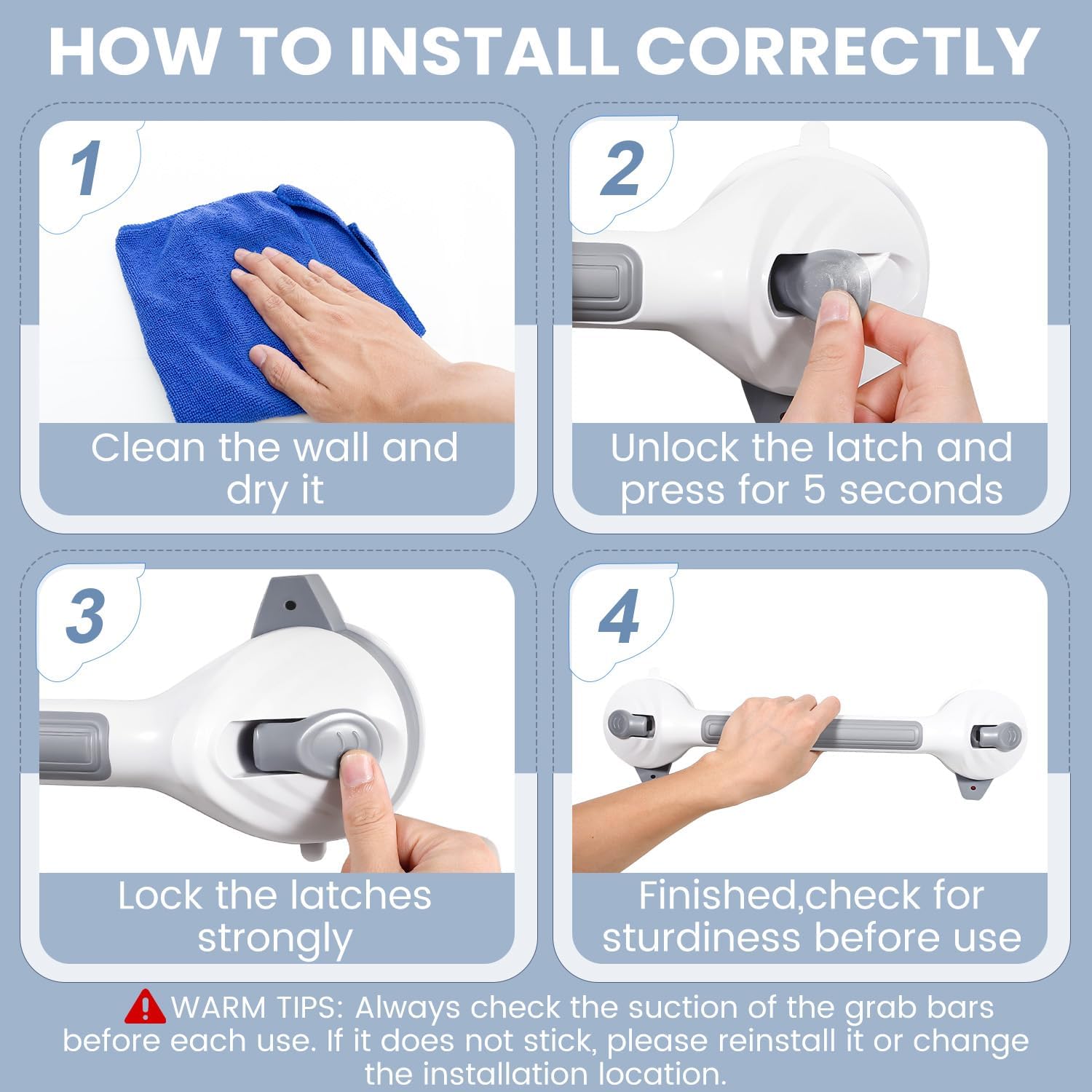 HOW TO INSTALL CORRECTLY

1

Clean the wall and dry it

2

Unlock the latch and press for 5 seconds

3

Lock the latches strongly

4

Finished,check for sturdiness before use

WARM TIPS: Always check the suction of the grab bars before each use. If it does not stick, please reinstall it or change the installation location.