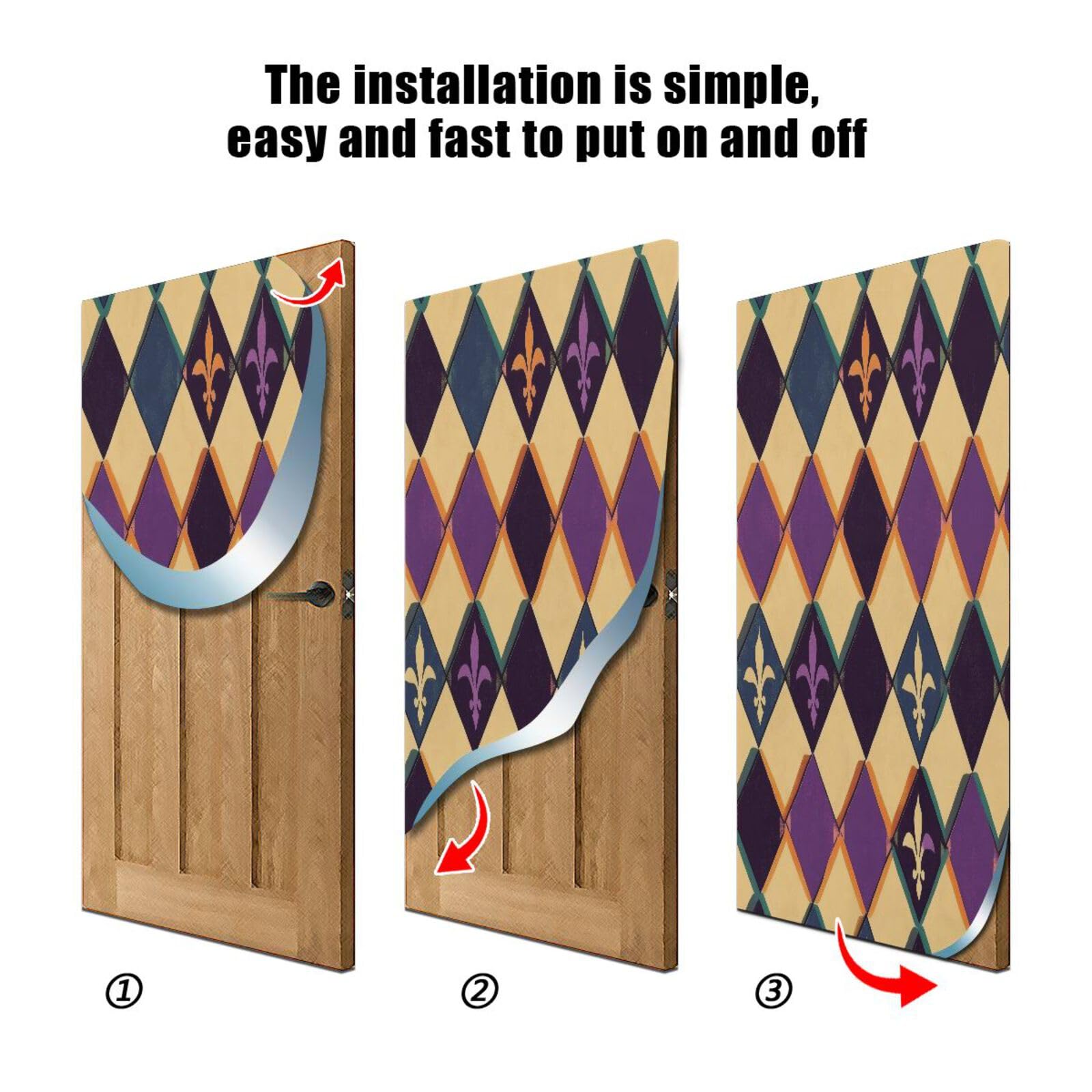 The installation is simple, easy and fast to put on and off

①

②

③