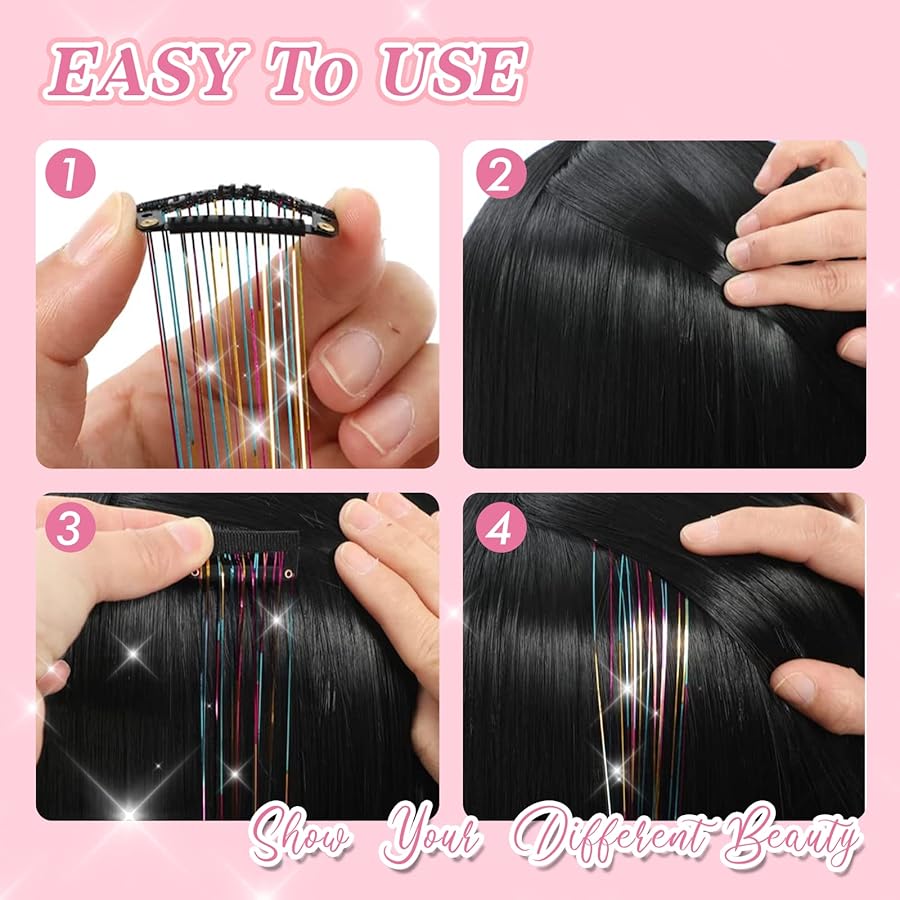 EASY To USE

1

2

3

4

Show Your Different Beauty