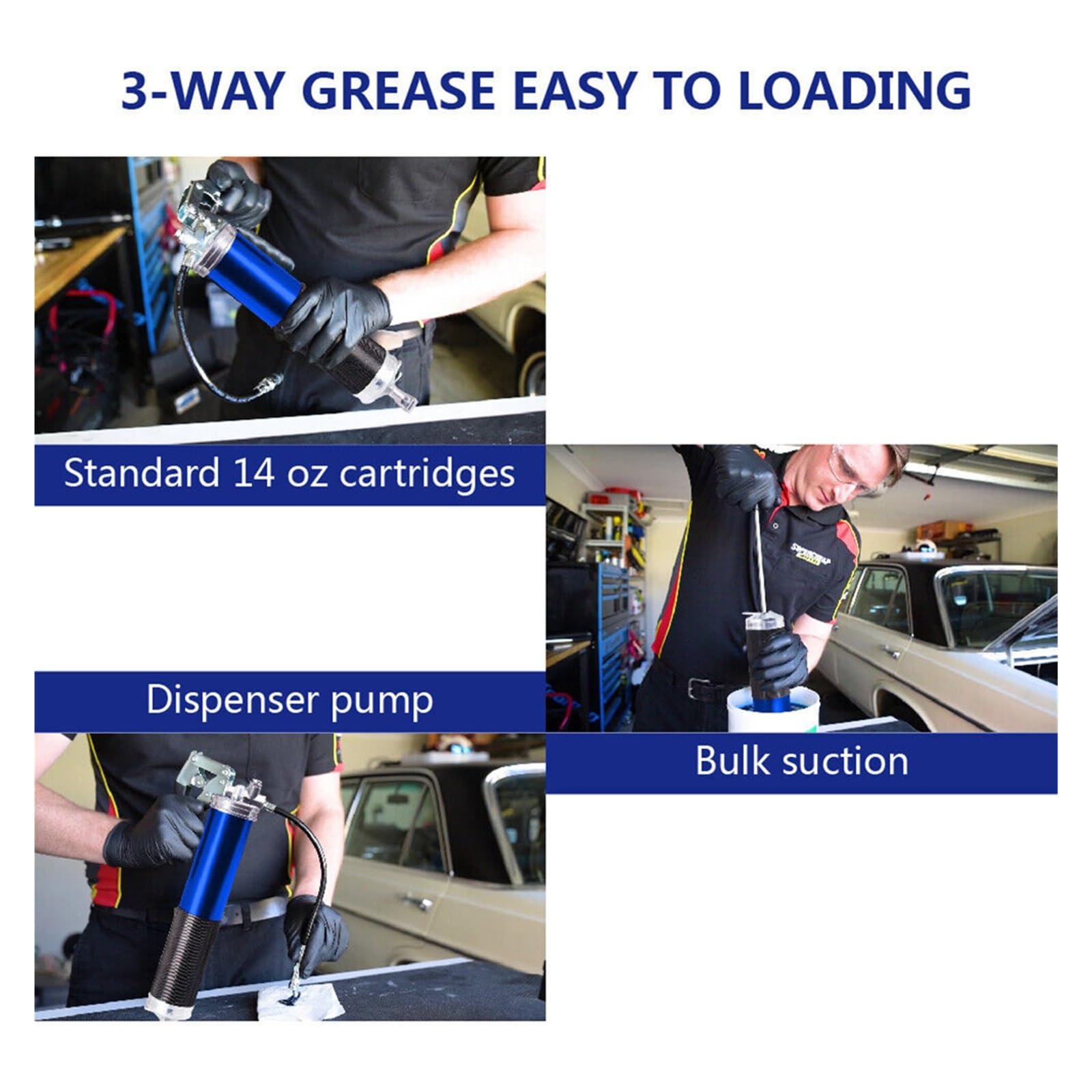 3-WAY GREASE EASY TO LOADING

Standard 14 oz cartridges

Dispenser pump

Bulk suction