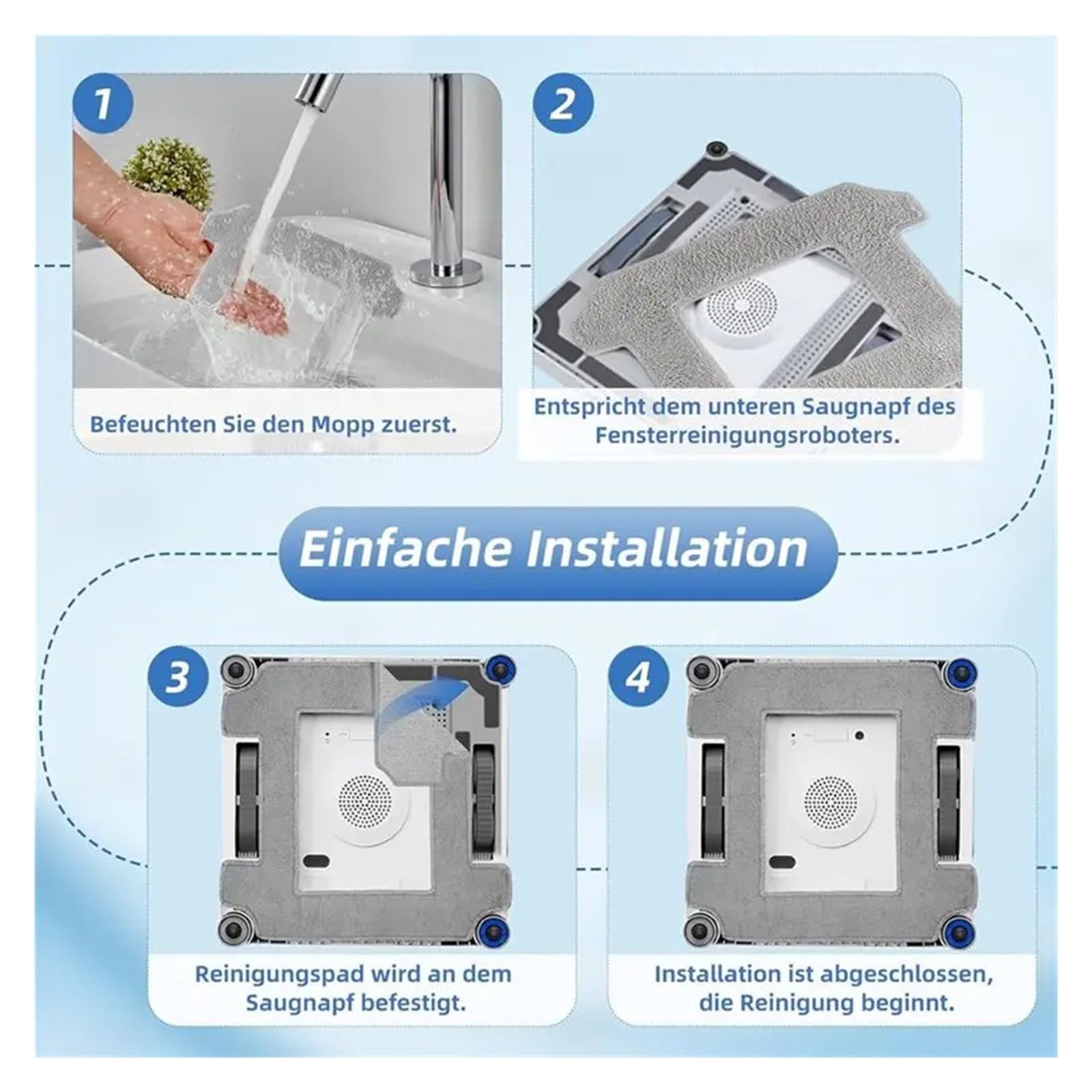 1

Befeuchten Sie den Mopp zuerst.

2

Entspricht dem unteren Saugnapf des Fensterreinigungsroboters.

Einfache Installation

3

Reinigungspad wird an dem Saugnapf befestigt.

4

Installation ist abgeschlossen, die Reinigung beginnt.