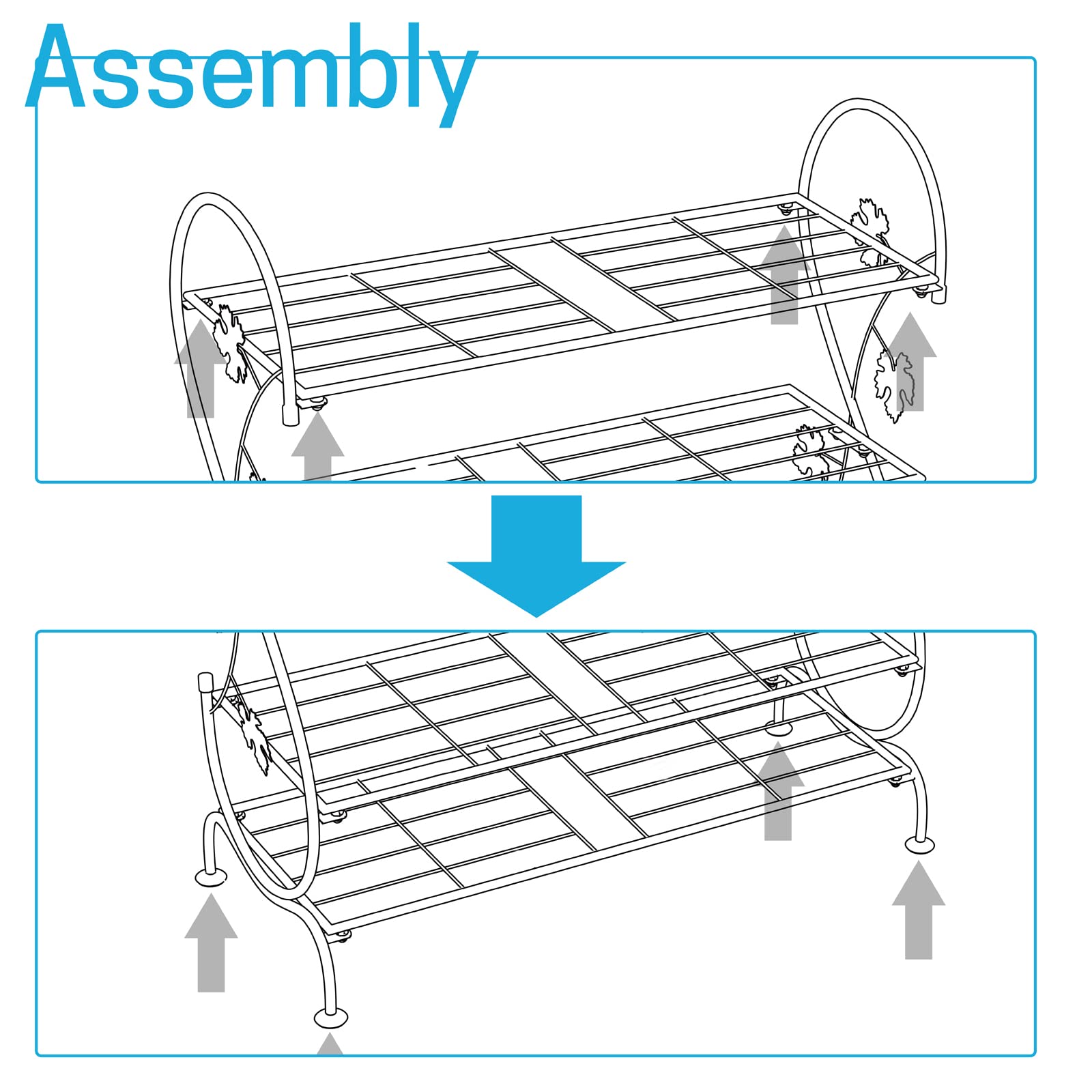 Assembly