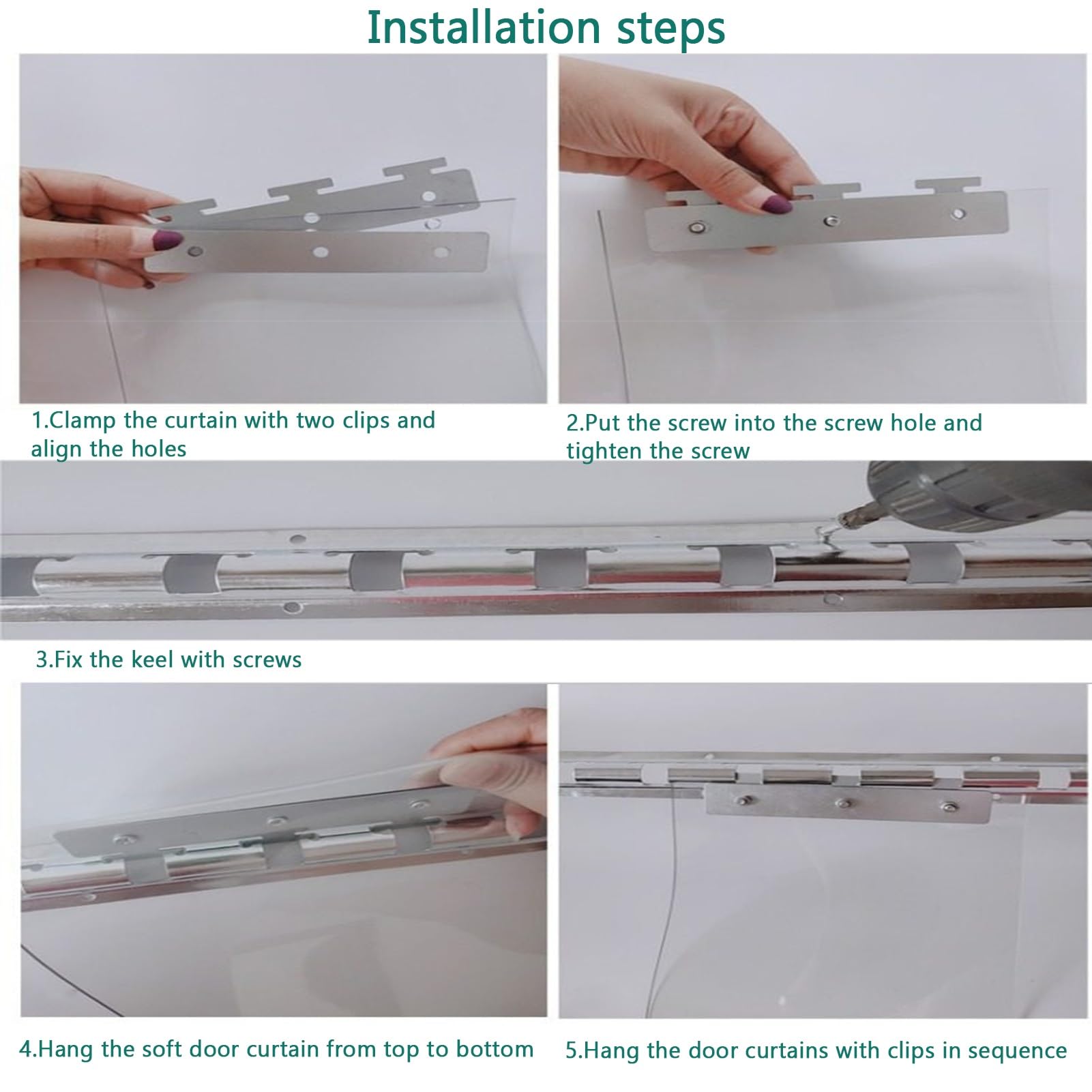 Installation steps

1.Clamp the curtain with two clips and align the holes

2.Put the screw into the screw hole and tighten the screw

3.Fix the keel with screws

4.Hang the soft door curtain from top to bottom

5.Hang the door curtains with clips in sequence