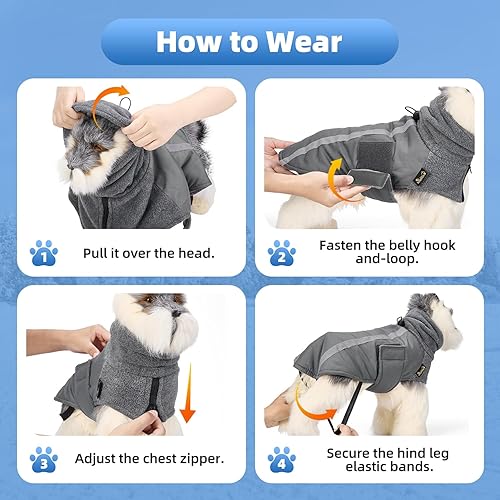 How to Wear

1 Pull it over the head.

2 Fasten the belly hook and-loop.

3 Adjust the chest zipper.

4 Secure the hind leg elastic bands.