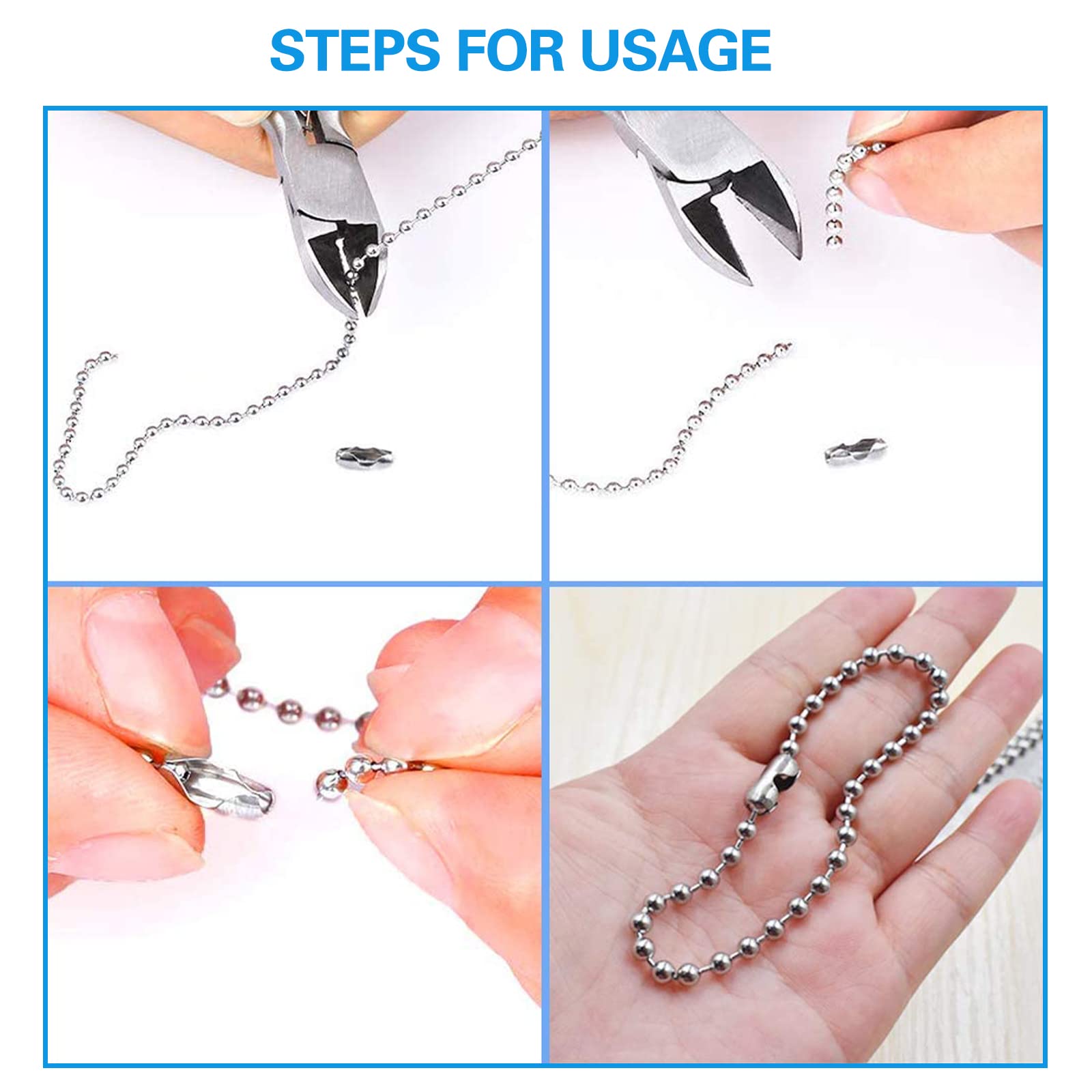 STEPS FOR USAGE