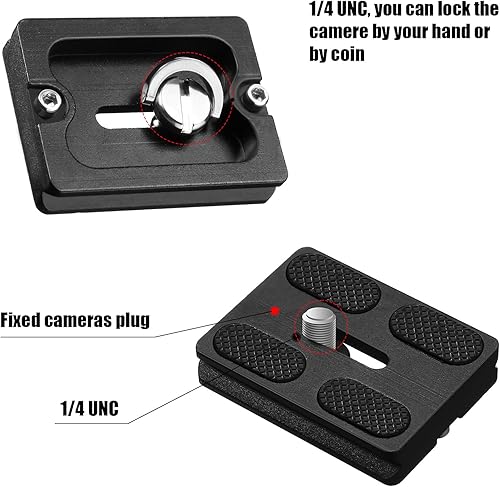 1/4 UNC, you can lock the camere by your hand or by coin

Fixed cameras plug

1/4 UNC