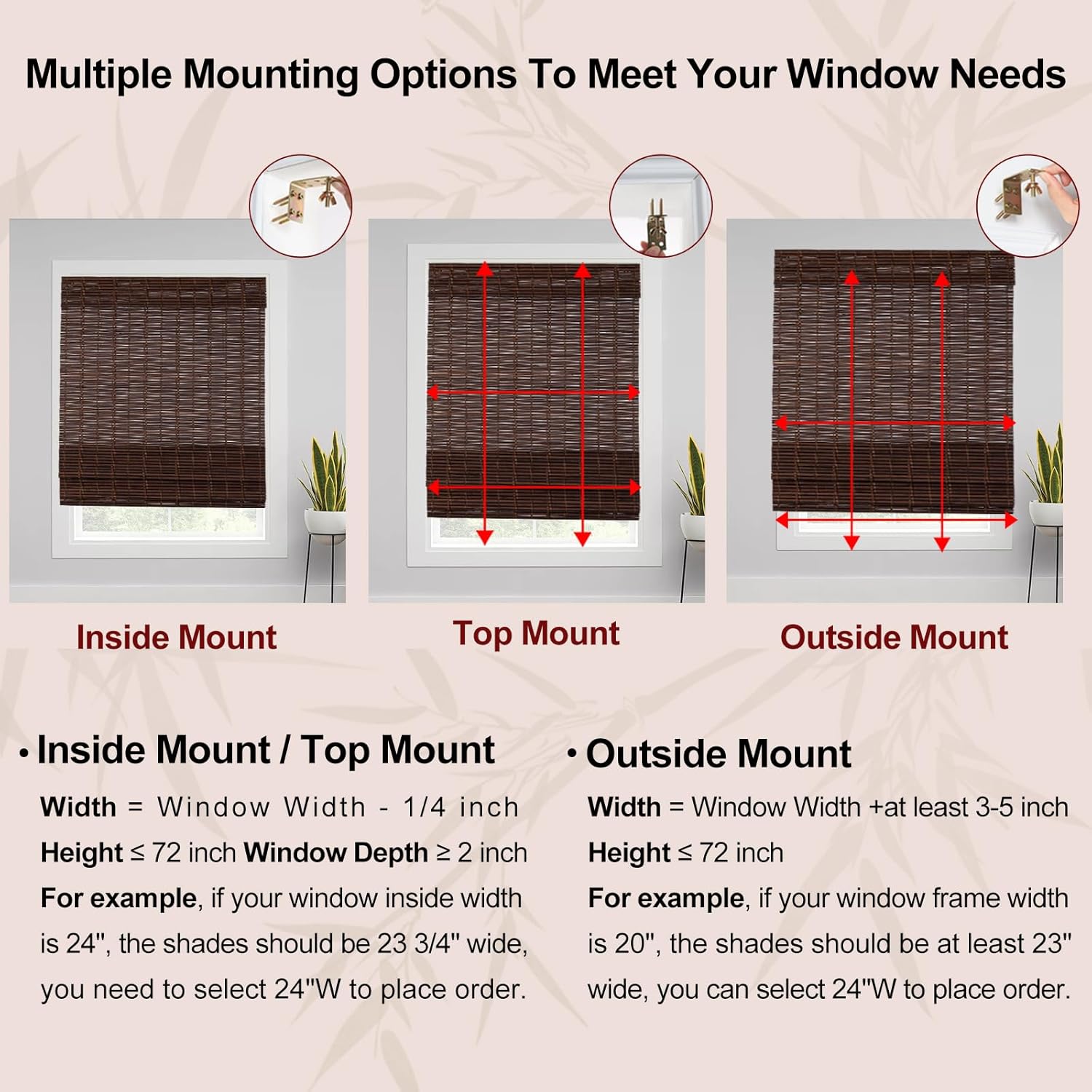 Multiple Mounting Options To Meet Your Window Needs

Inside Mount

Top Mount

Outside Mount

• Inside Mount / Top Mount

Width = Window Width - 1/4 inch

Height ≤ 72 inch Window Depth ≥ 2 inch

For example, if your window inside width is 24", the shades should be 23 3/4" wide, you need to select 24"W to place order.

• Outside Mount

Width = Window Width +at least 3-5 inch

Height ≤ 72 inch

For example, if your window frame width is 20", the shades should be at least 23" wide, you can select 24"W to place order.