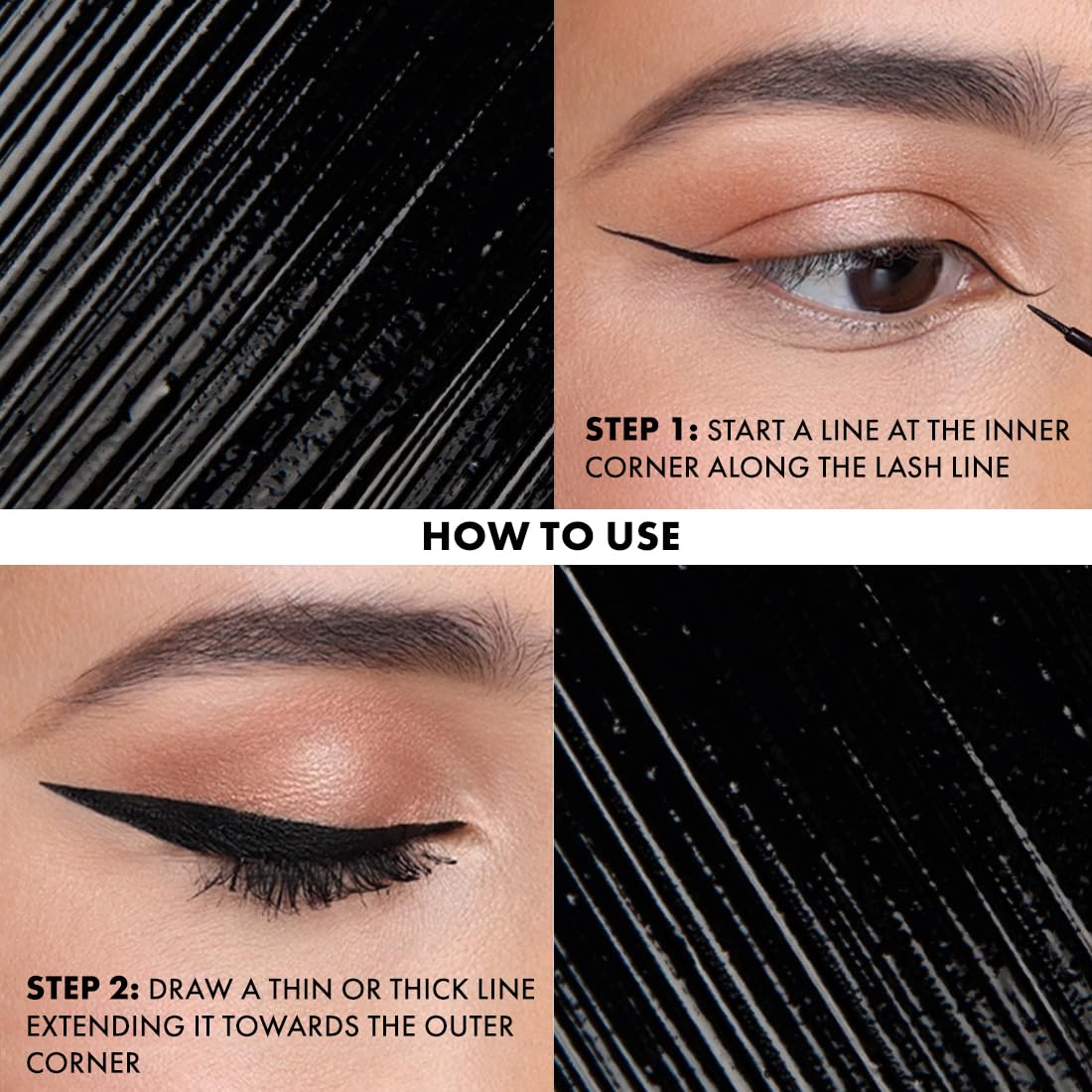 STEP 1: START A LINE AT THE INNER CORNER ALONG THE LASH LINE

HOW TO USE

STEP 2: DRAW A THIN OR THICK LINE EXTENDING IT TOWARDS THE OUTER CORNER