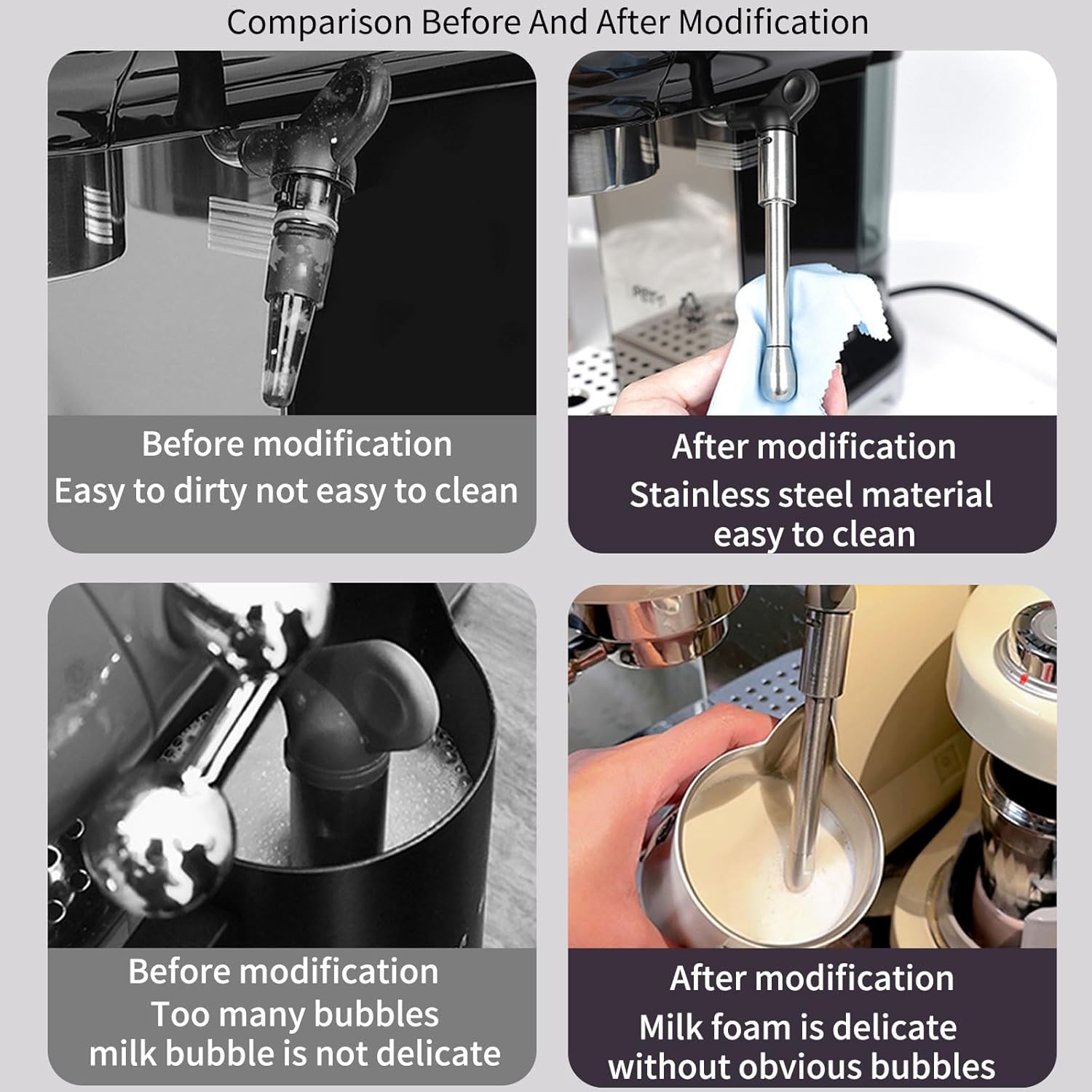 Comparison Before And After Modification

Before modification
Easy to dirty not easy to clean

After modification
Stainless steel material
easy to clean

Before modification
Too many bubbles
milk bubble is not delicate

After modification
Milk foam is delicate
without obvious bubbles