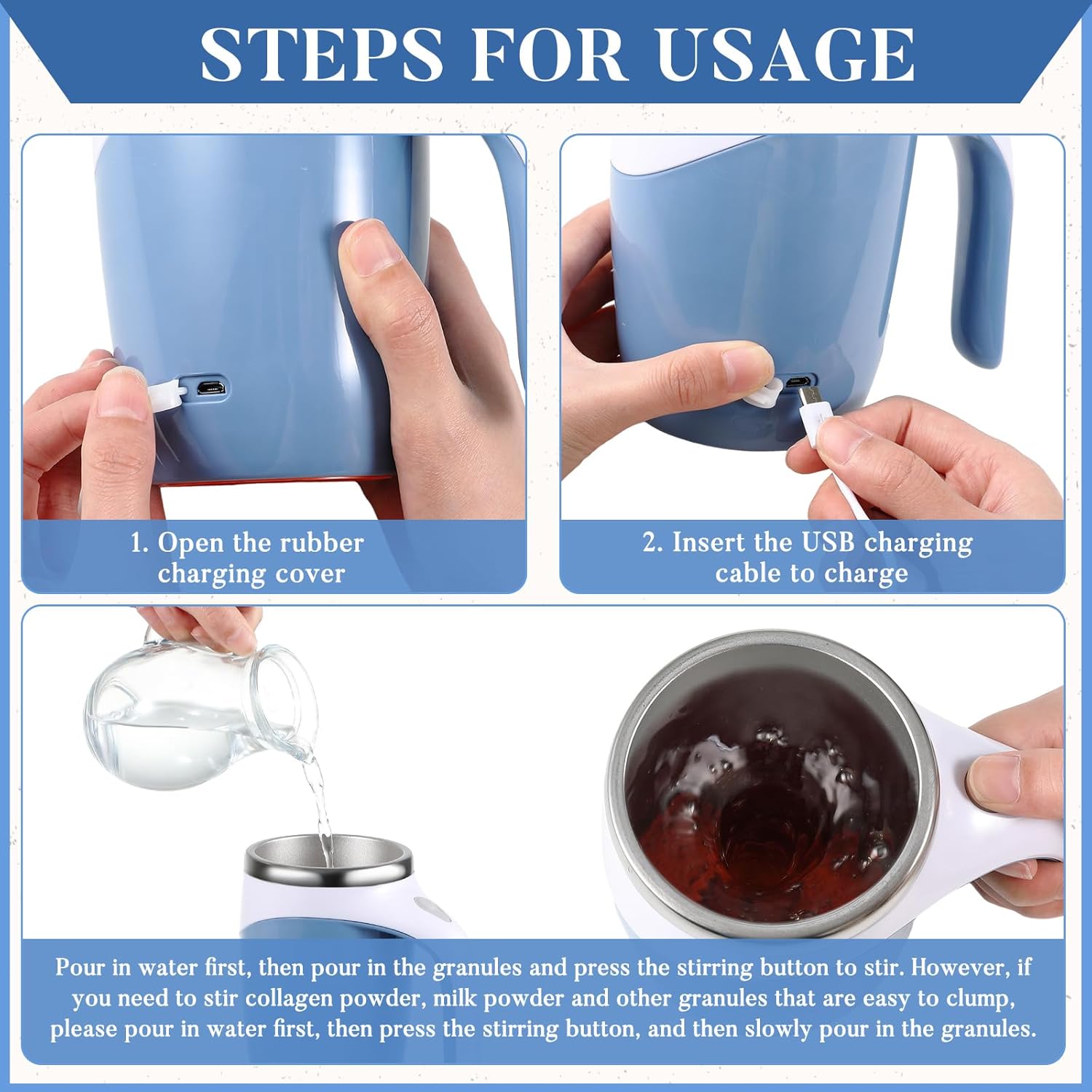 STEPS FOR USAGE

1. Open the rubber charging cover

2. Insert the USB charging cable to charge

Pour in water first, then pour in the granules and press the stirring button to stir. However, if you need to stir collagen powder, milk powder and other granules that are easy to clump, please pour in water first, then press the stirring button, and then slowly pour in the granules.