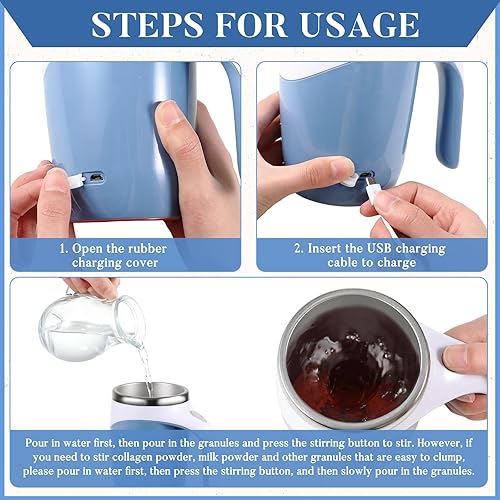 STEPS FOR USAGE

1. Open the rubber charging cover

2. Insert the USB charging cable to charge

Pour in water first, then pour in the granules and press the stirring button to stir. However, if you need to stir collagen powder, milk powder and other granules that are easy to clump, please pour in water first, then press the stirring button, and then slowly pour in the granules.