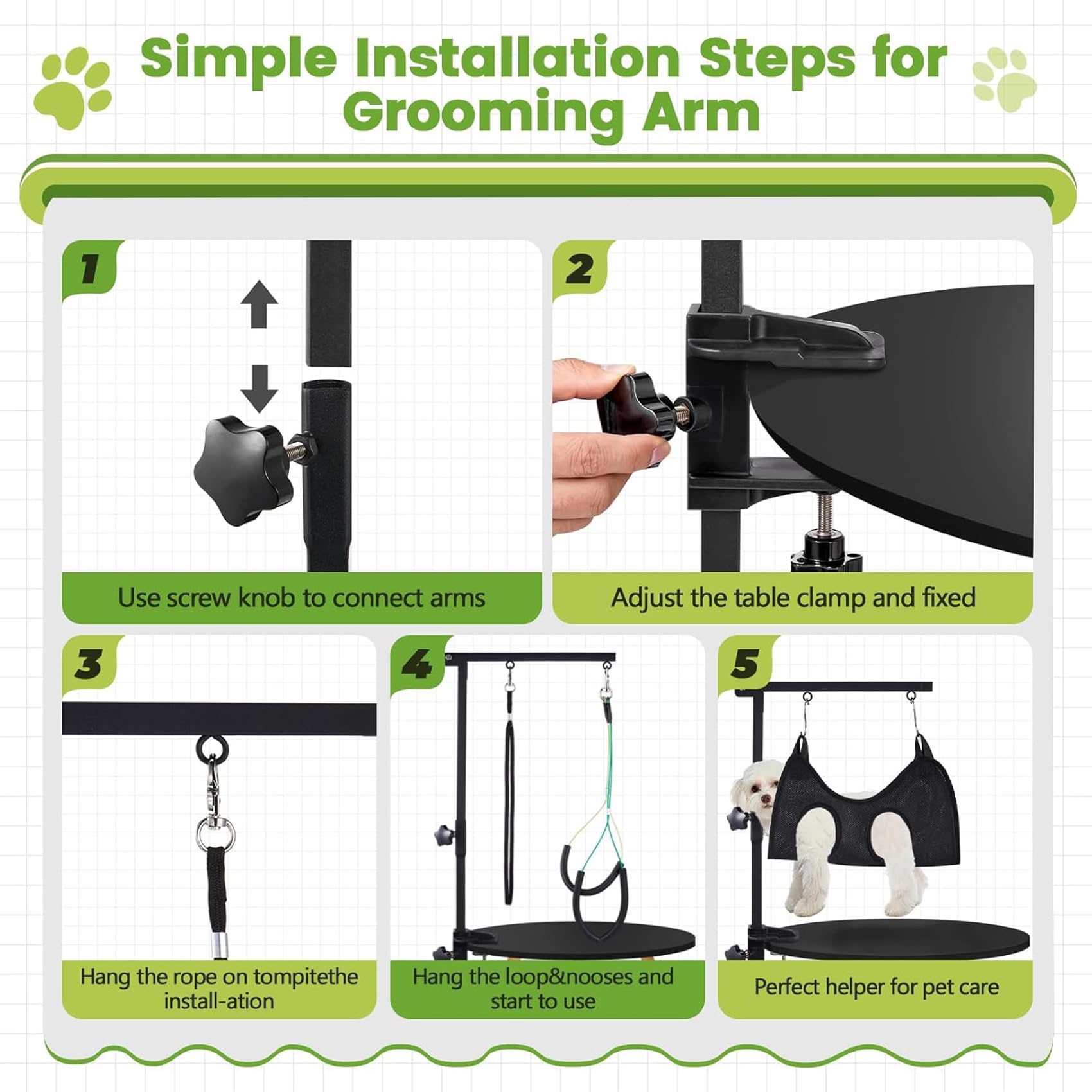 Simple Installation Steps for Grooming Arm

1

Use screw knob to connect arms

2

Adjust the table clamp and fixed

3

Hang the rope on tompitethe install-ation

4

Hang the loop&nooses and start to use

5

Perfect helper for pet care