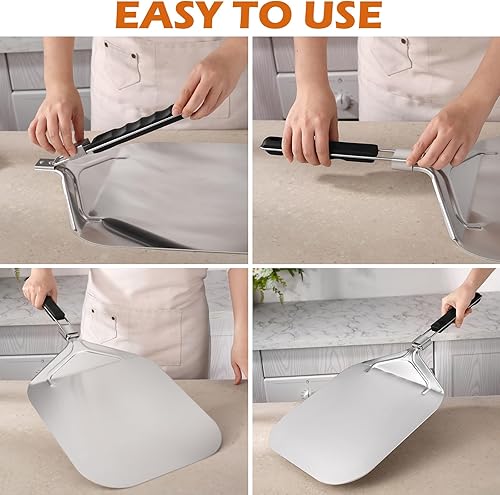 EASY TO USE