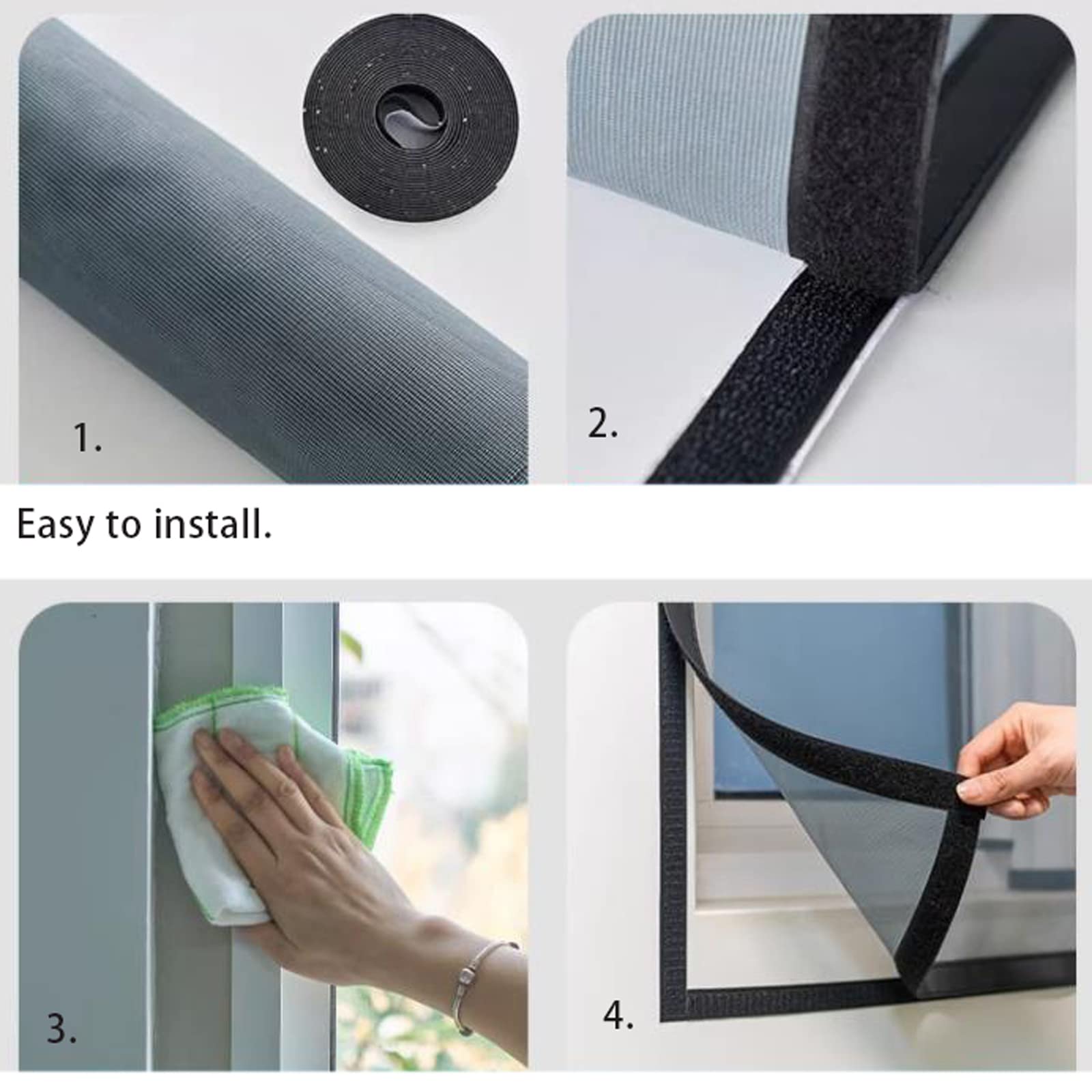 1.

2.

Easy to install.

3.

4.