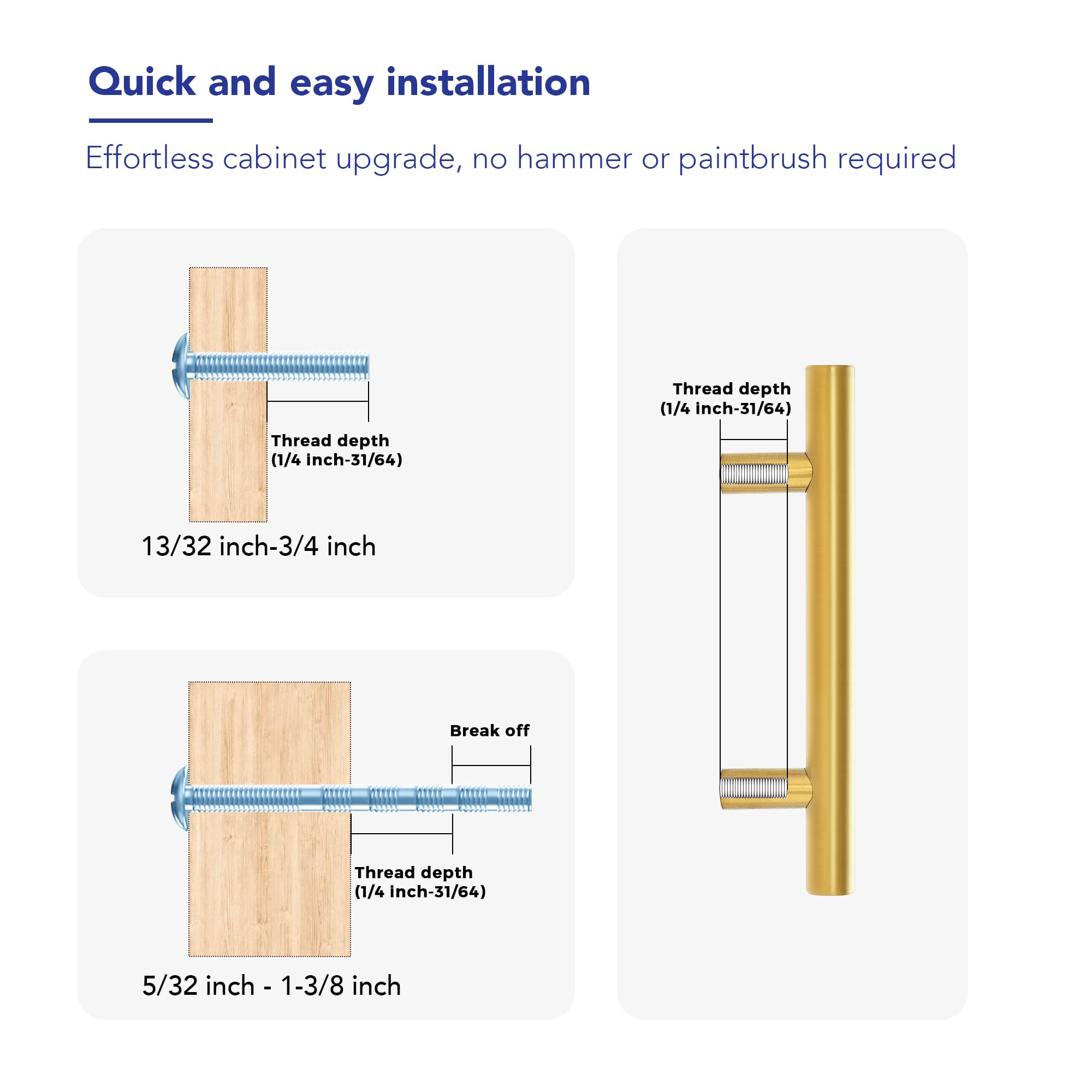 Quick and easy installation

Effortless cabinet upgrade, no hammer or paintbrush required

Thread depth
(1/4 inch-31/64)

13/32 inch-3/4 inch

Break off

Thread depth
(1/4 inch-31/64)

5/32 inch - 1-3/8 inch

Thread depth
(1/4 inch-31/64)