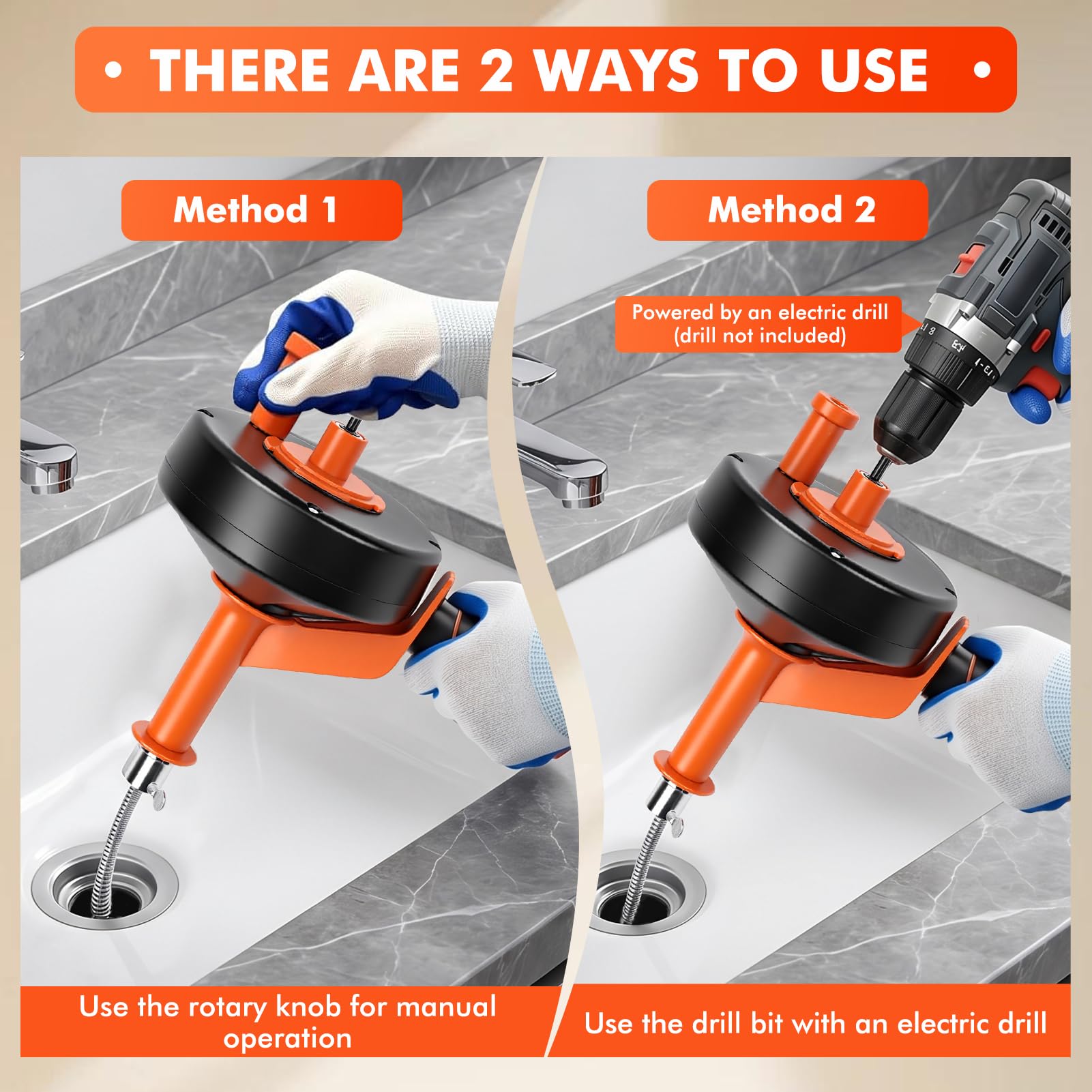 • THERE ARE 2 WAYS TO USE •

Method 1

Use the rotary knob for manual operation

Method 2

Powered by an electric drill (drill not included)

Use the drill bit with an electric drill