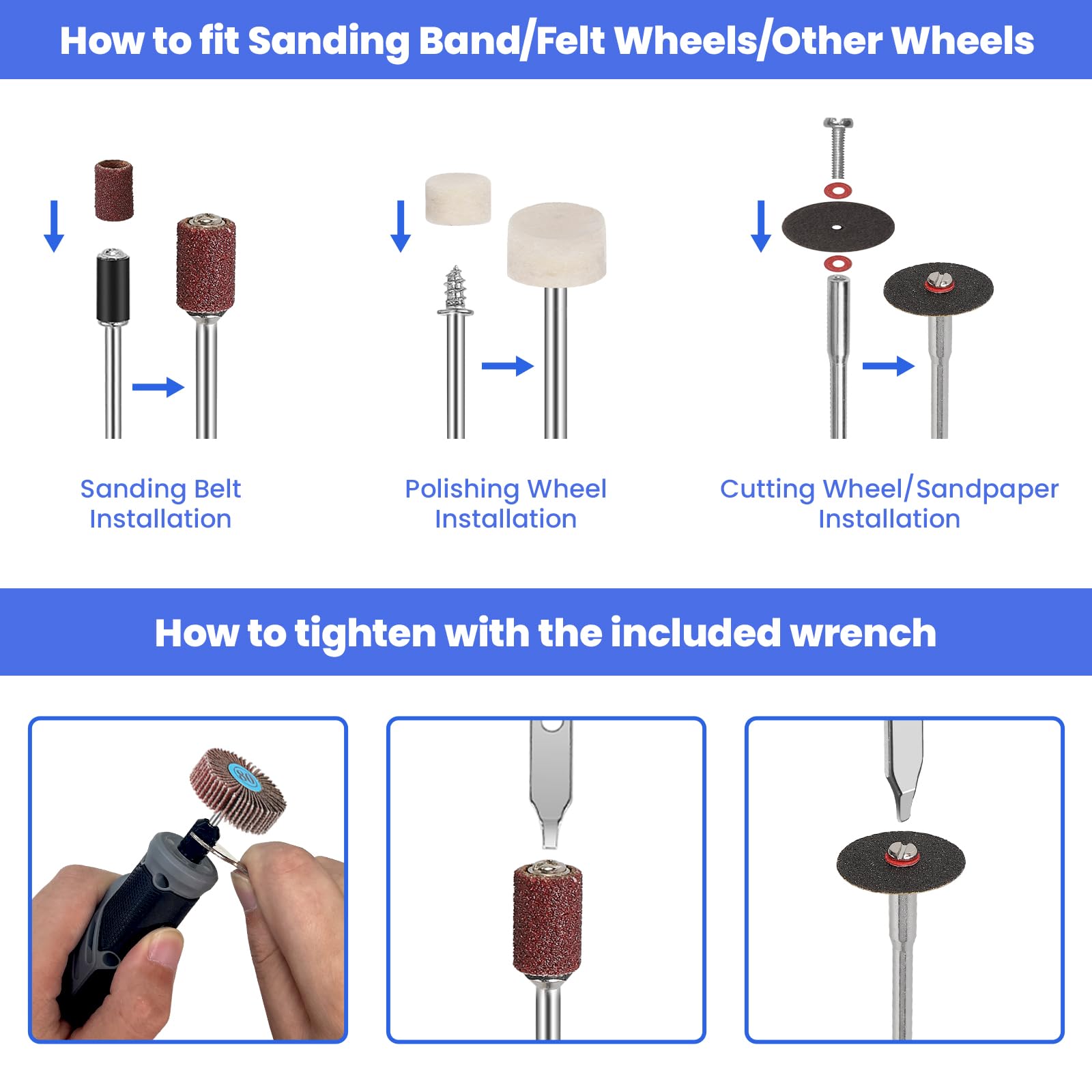 How to fit Sanding Band/Felt Wheels/Other Wheels

Sanding Belt Installation

Polishing Wheel Installation

Cutting Wheel/Sandpaper Installation

How to tighten with the included wrench

80