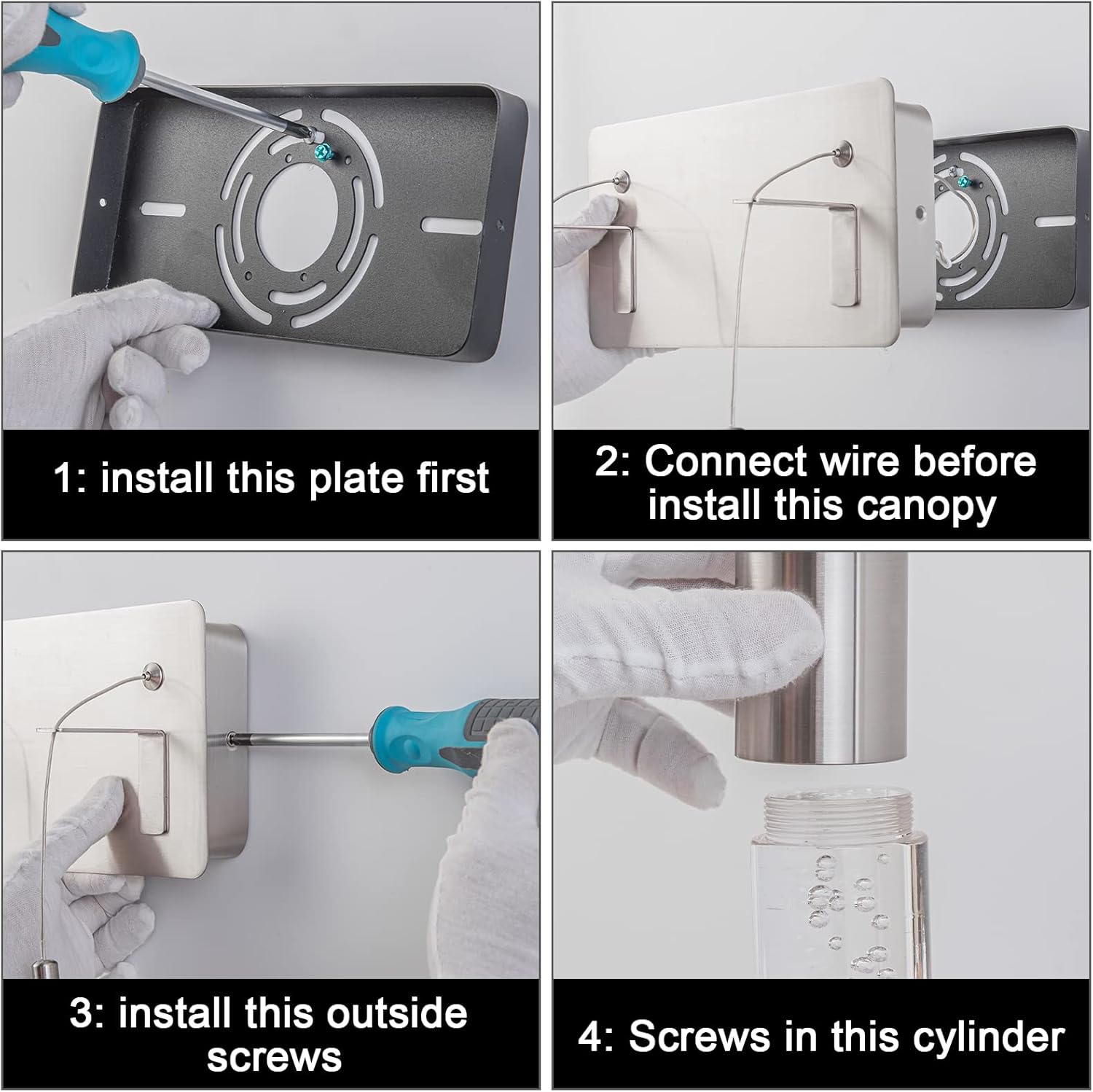 1: install this plate first

2: Connect wire before install this canopy

3: install this outside screws

4: Screws in this cylinder