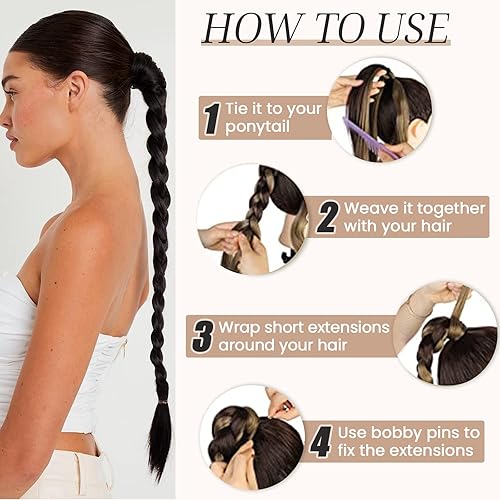 HOW TO USE

1 Tie it to your ponytail

2 Weave it together with your hair

3 Wrap short extensions around your hair

4 Use bobby pins to fix the extensions