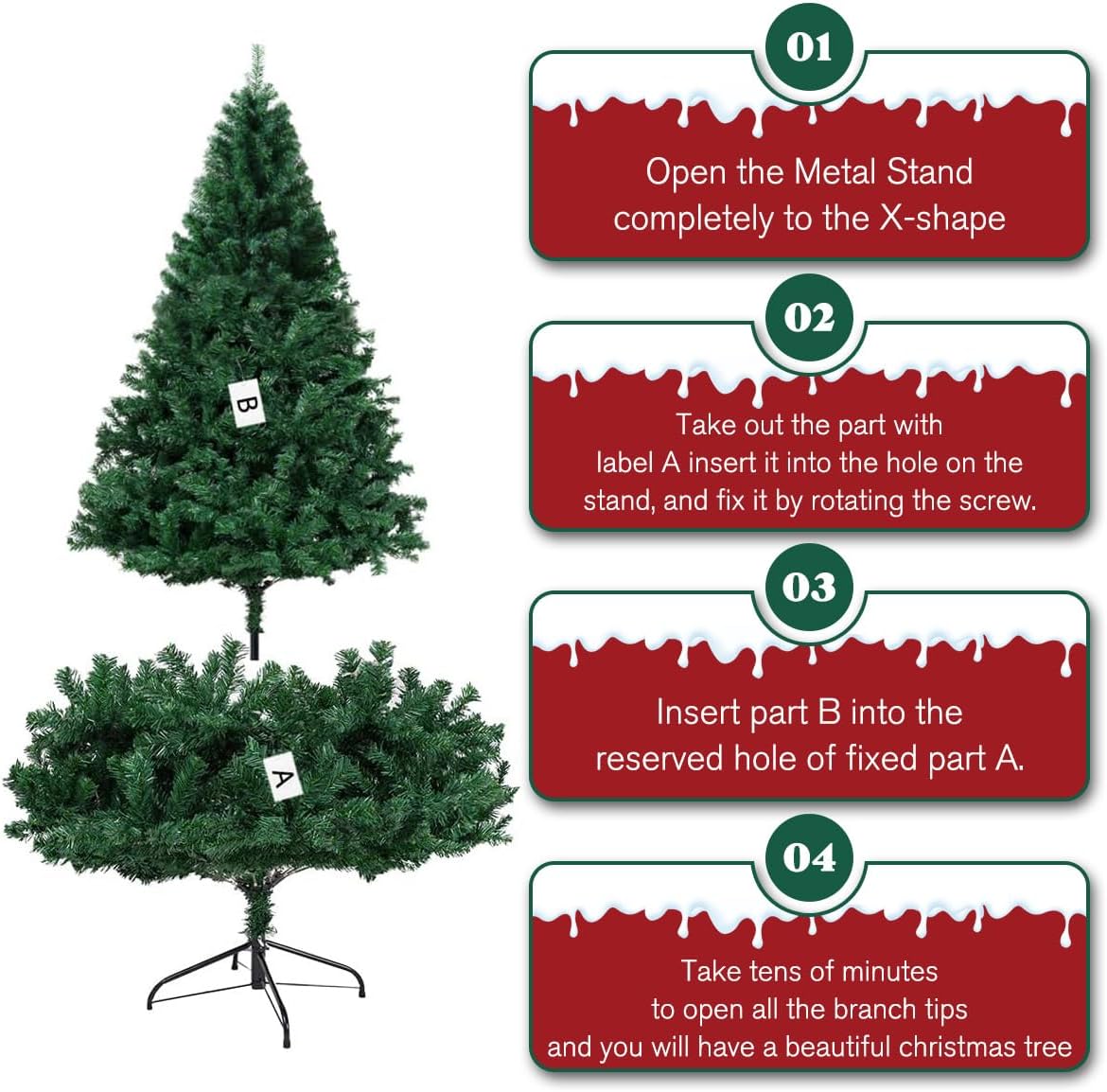 B

A

01

Open the Metal Stand completely to the X-shape

02

Take out the part with label A insert it into the hole on the stand, and fix it by rotating the screw.

03

Insert part B into the reserved hole of fixed part A.

04

Take tens of minutes to open all the branch tips and you will have a beautiful christmas tree