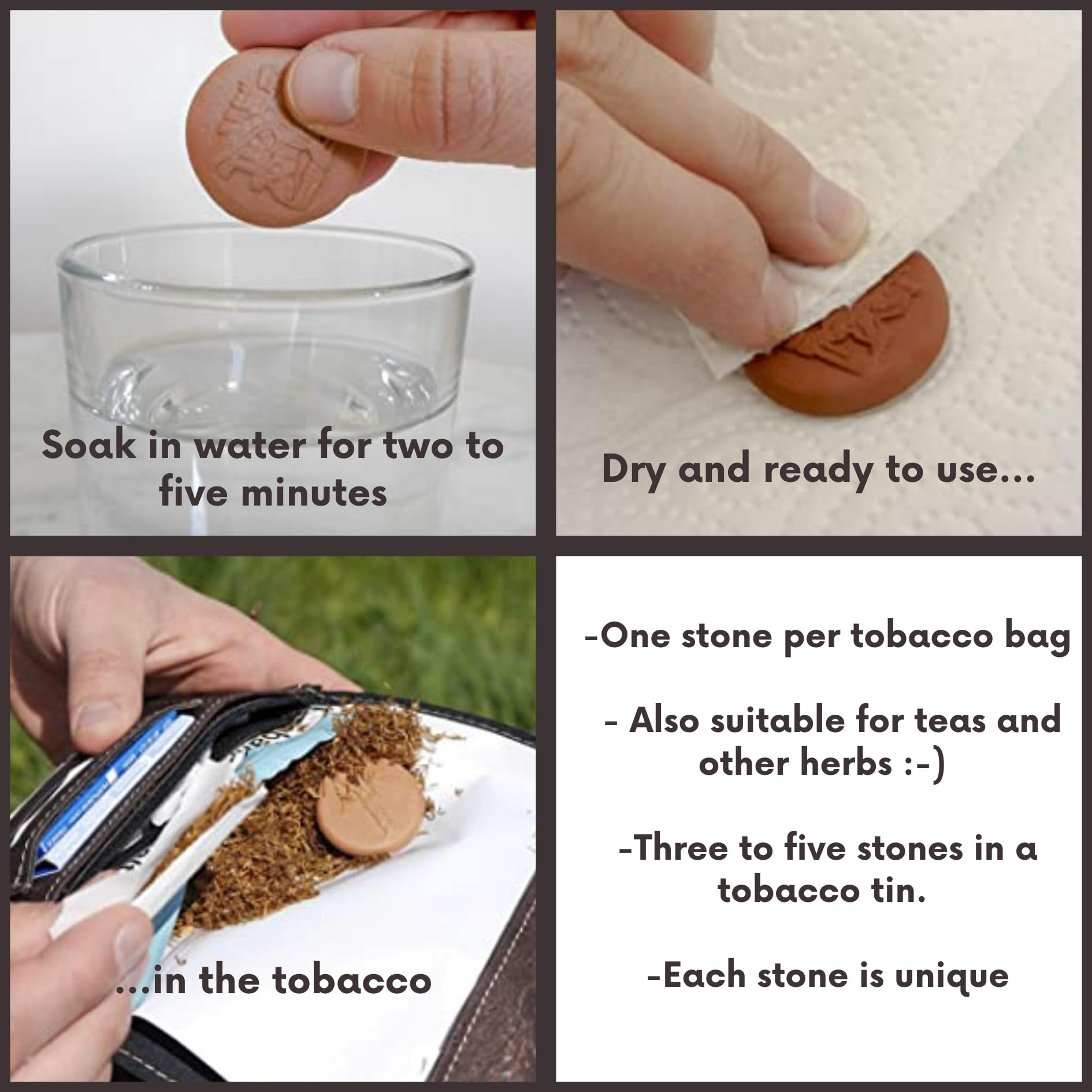 Soak in water for two to five minutes

Dry and ready to use...

...in the tobacco

-One stone per tobacco bag

- Also suitable for teas and other herbs :-)

-Three to five stones in a tobacco tin.

-Each stone is unique