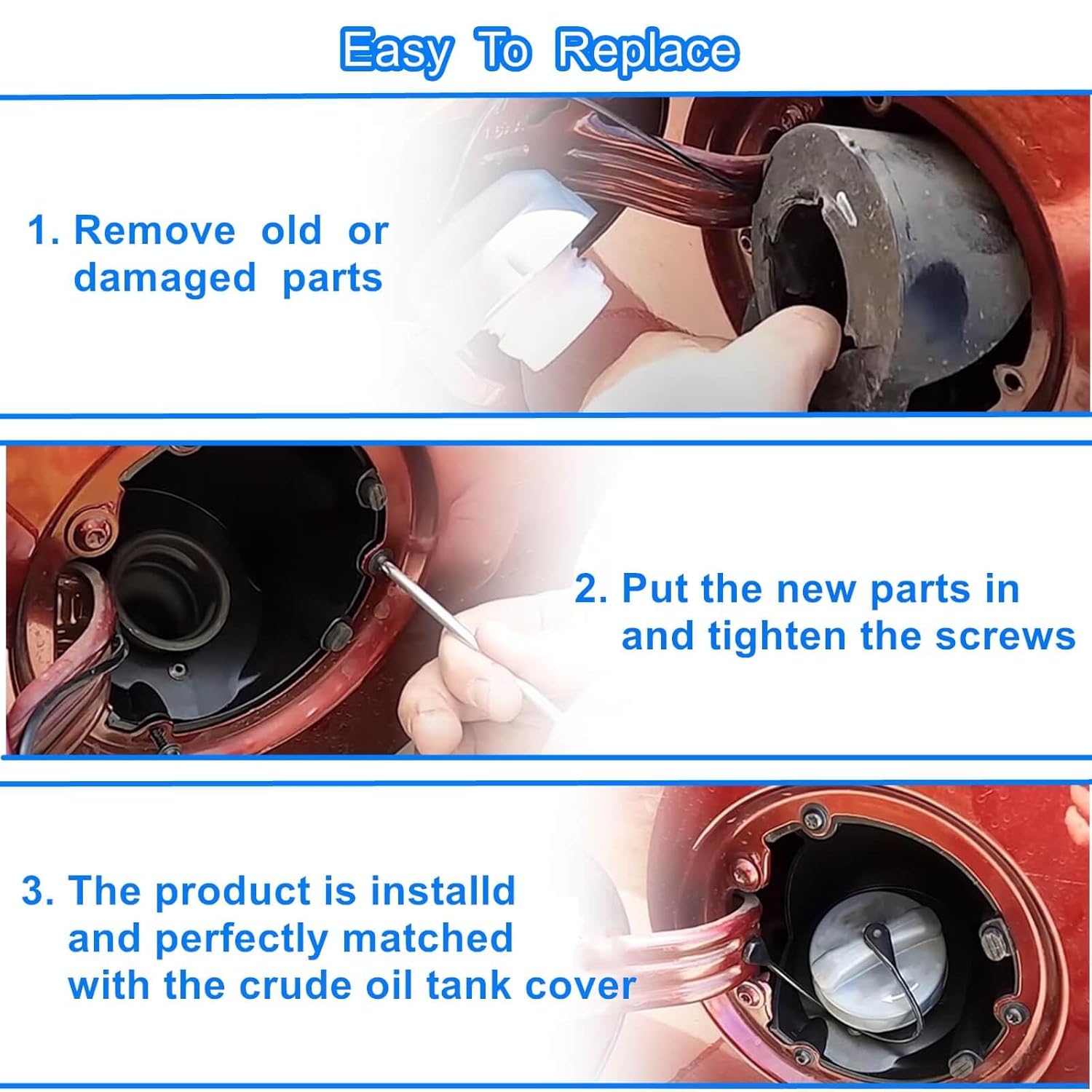 Easy To Replace

1. Remove old or damaged parts

2. Put the new parts in and tighten the screws

3. The product is installd and perfectly matched with the crude oil tank cover