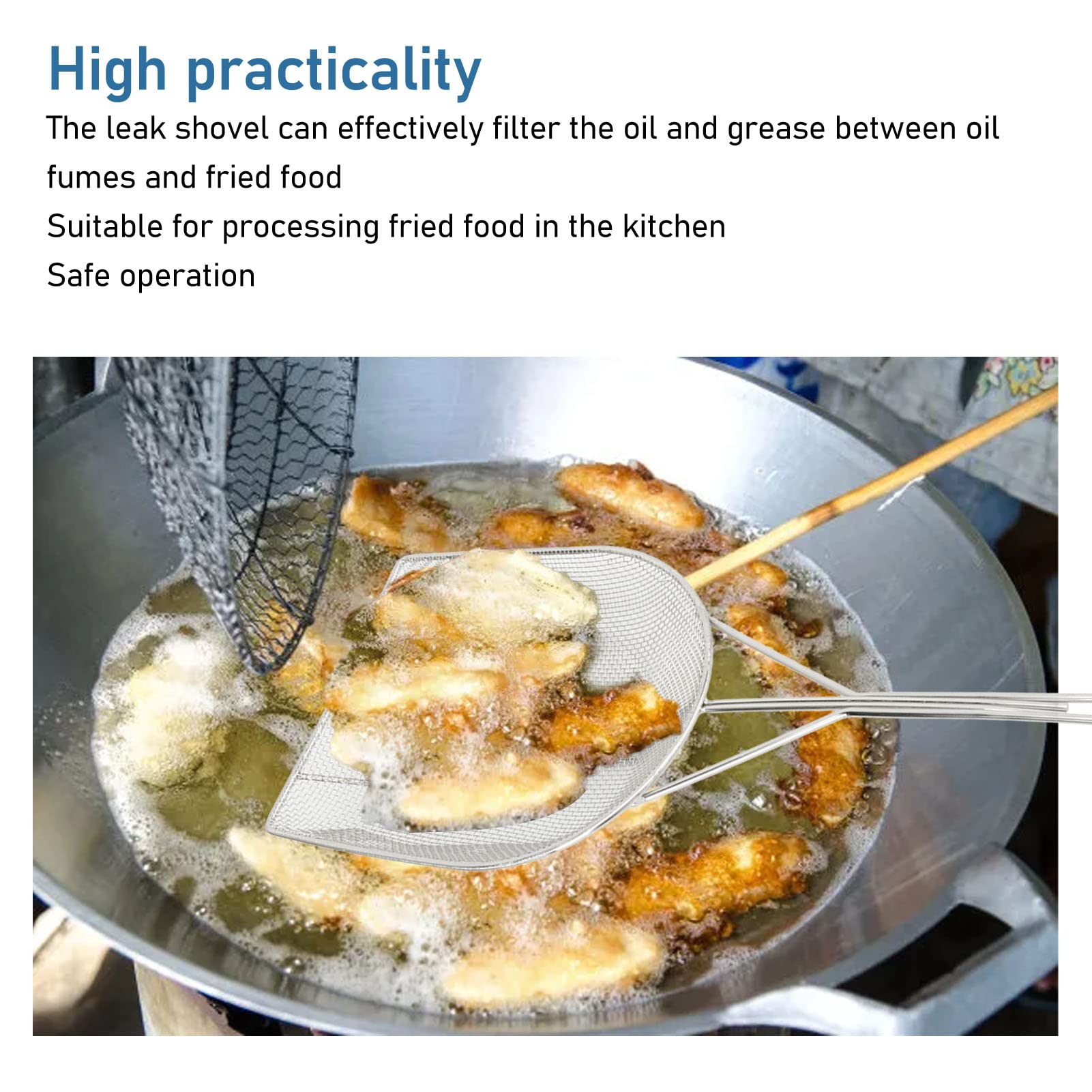 High practicality

The leak shovel can effectively filter the oil and grease between oil fumes and fried food

Suitable for processing fried food in the kitchen

Safe operation