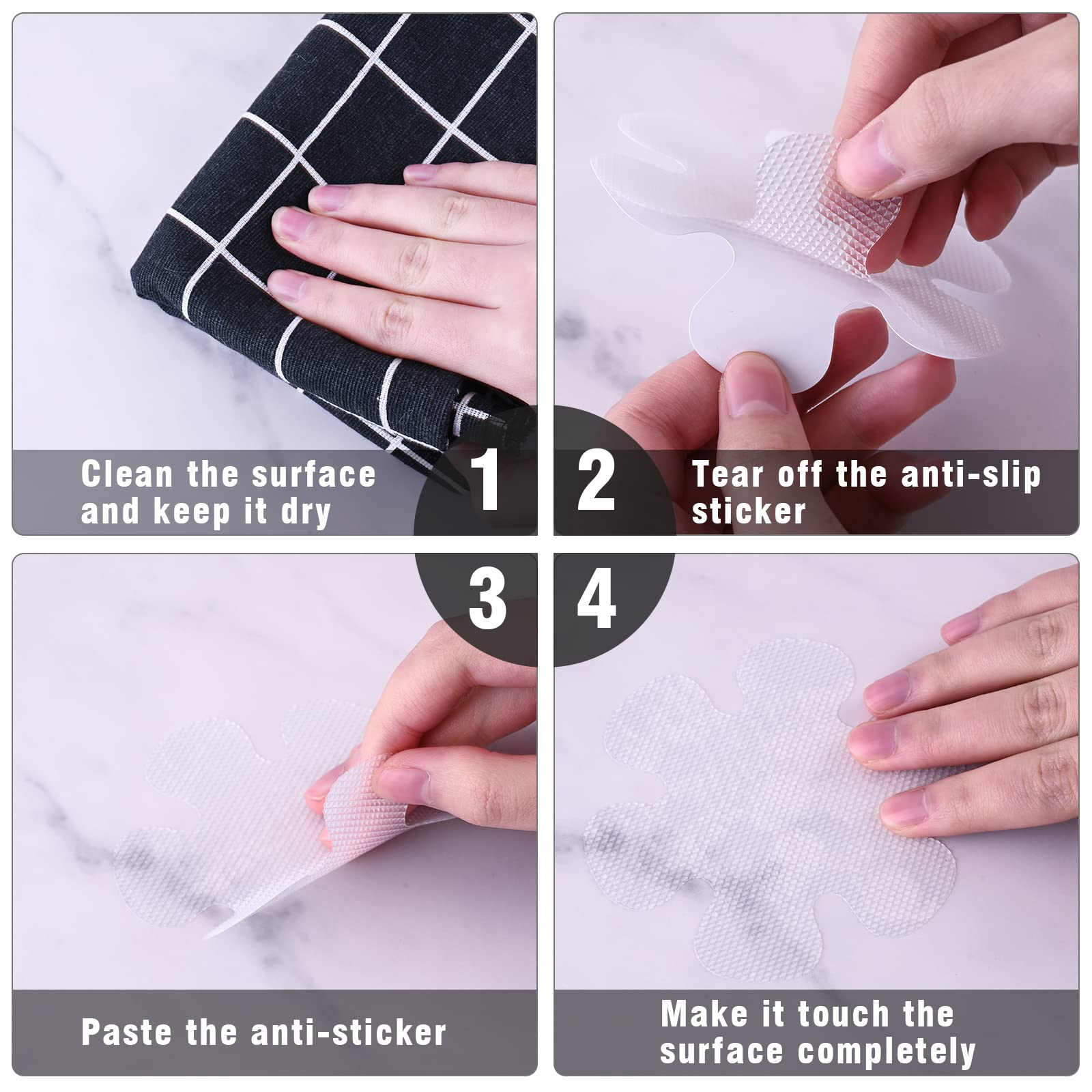 Clean the surface and keep it dry

1

2

Tear off the anti-slip sticker

3

4

Paste the anti-sticker

Make it touch the surface completely