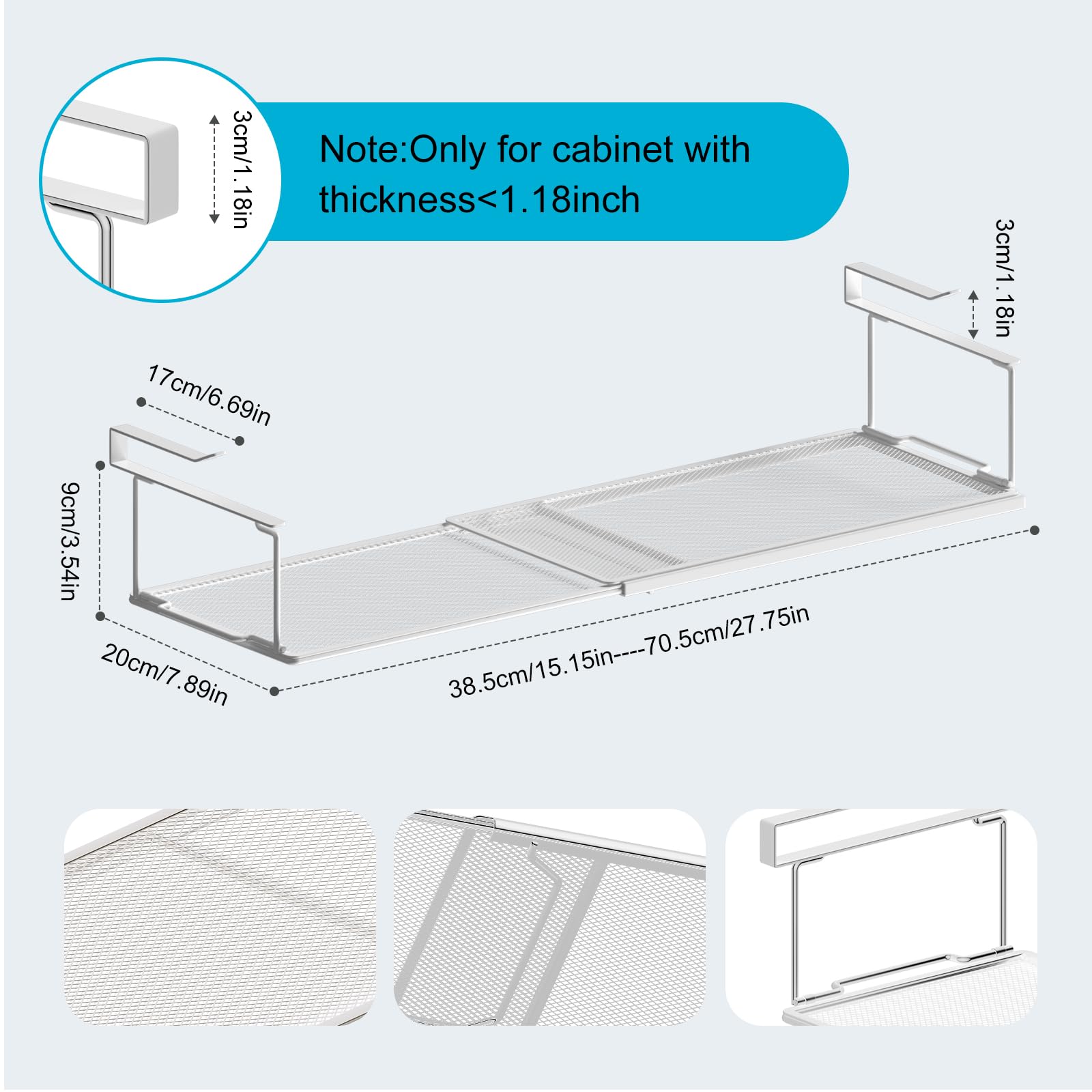 3cm/1.18in

Note:Only for cabinet with thickness<1.18inch

3cm/1.18in

17cm/6.69in

9cm/3.54in

20cm/7.89in

38.5cm/15.15in----70.5cm/27.75in