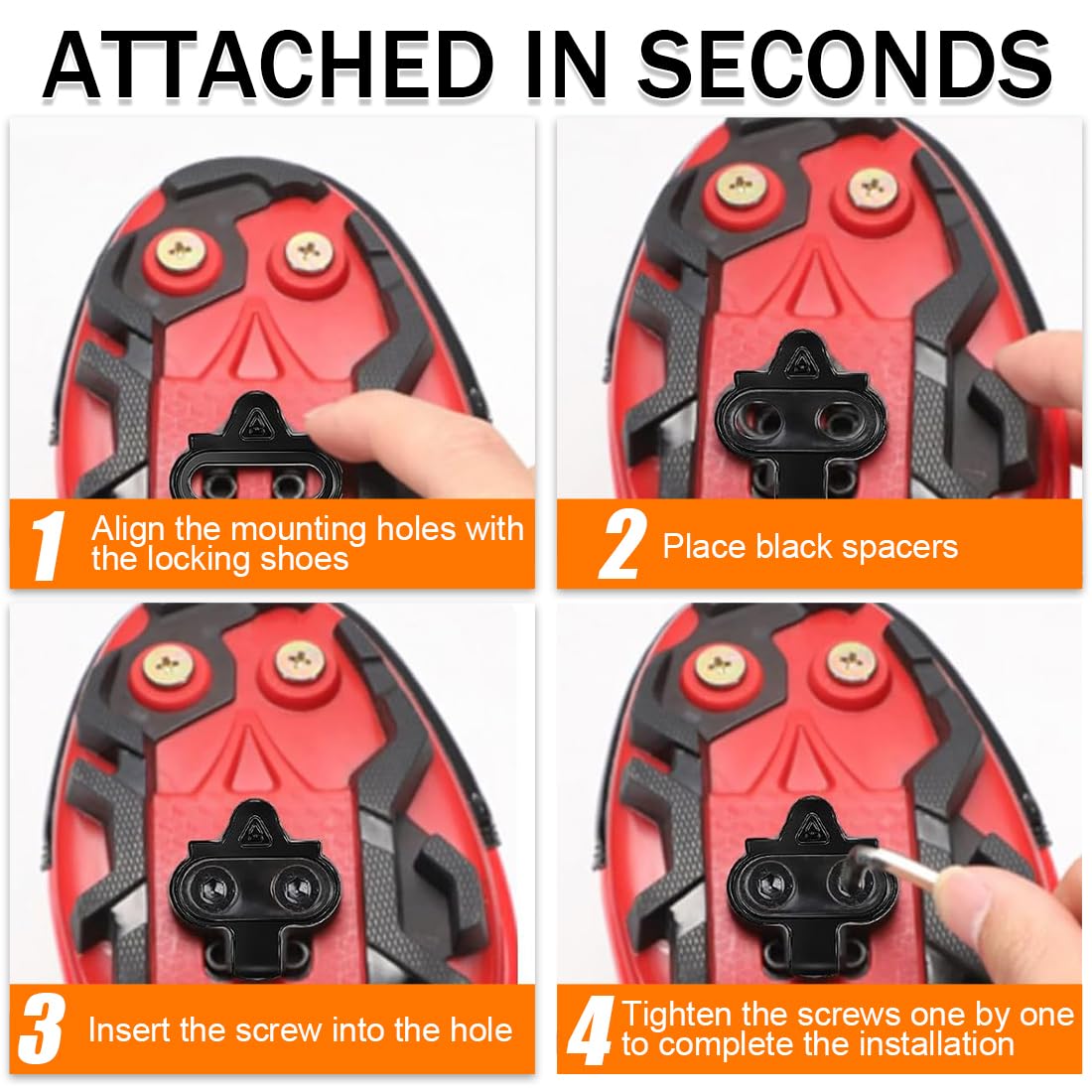 ATTACHED IN SECONDS

1 Align the mounting holes with the locking shoes

2 Place black spacers

3 Insert the screw into the hole

4 Tighten the screws one by one to complete the installation