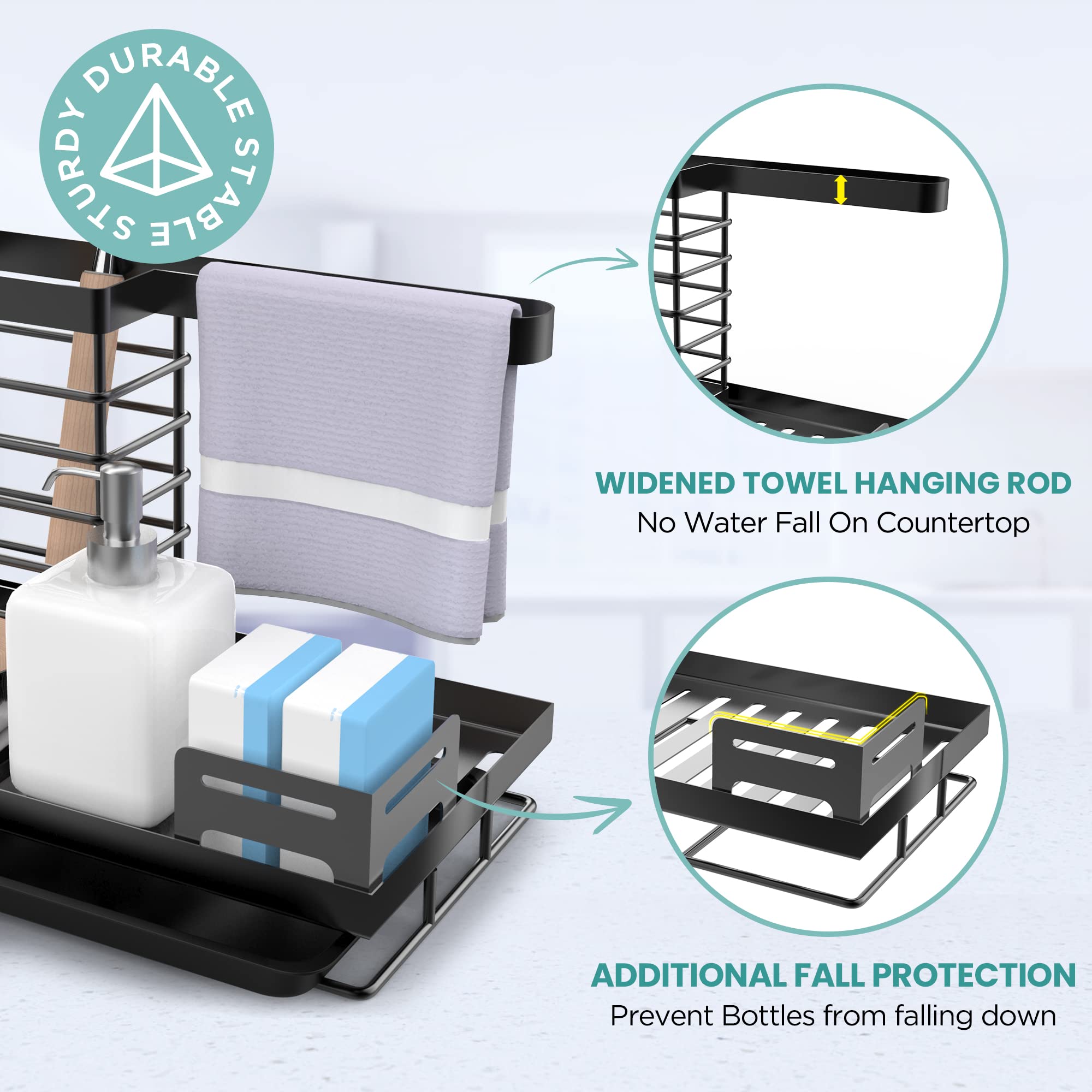 STURDY DURABLE STABLE

WIDENED TOWEL HANGING ROD
No Water Fall On Countertop

ADDITIONAL FALL PROTECTION
Prevent Bottles from falling down