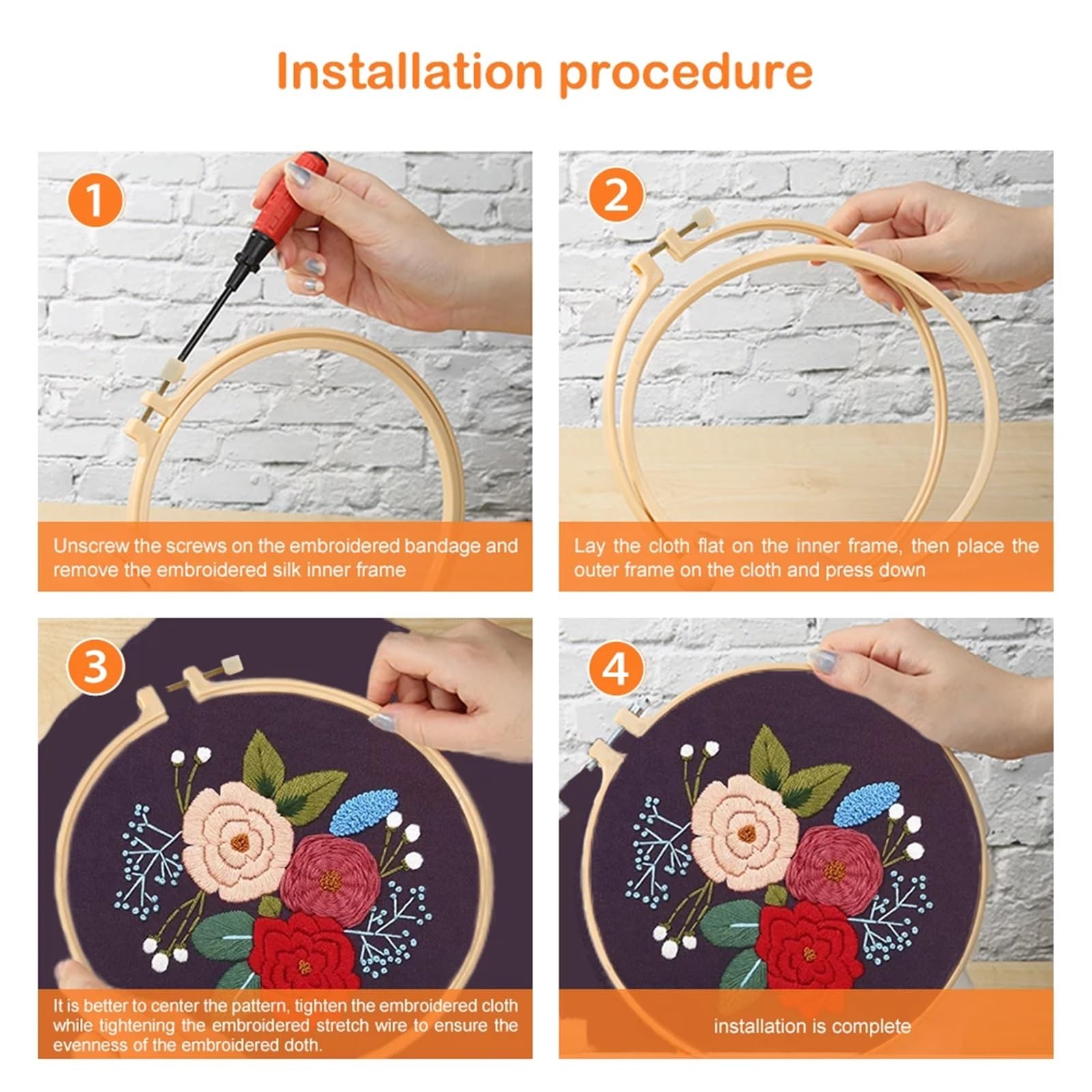 Installation procedure

1

Unscrew the screws on the embroidered bandage and remove the embroidered silk inner frame

2

Lay the cloth flat on the inner frame, then place the outer frame on the cloth and press down

3

It is better to center the pattern, tighten the embroidered cloth while tightening the embroidered stretch wire to ensure the evenness of the embroidered doth.

4

installation is complete