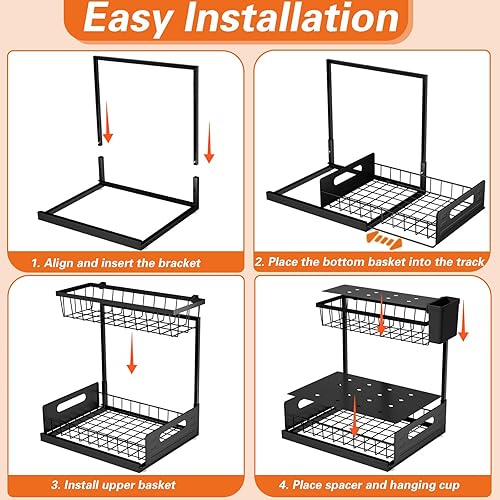 Easy Installation

1. Align and insert the bracket

2. Place the bottom basket into the track

3. Install upper basket

4. Place spacer and hanging cup