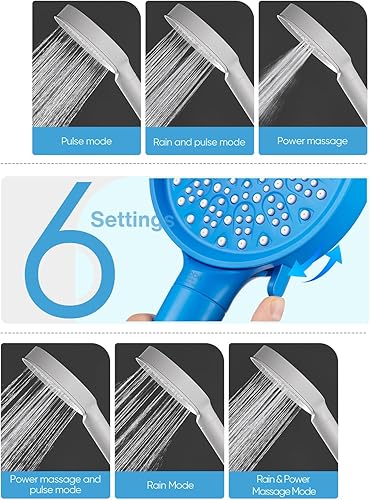 Pulse mode

Rain and pulse mode

Power massage

6 Settings

Power massage and pulse mode

Rain Mode

Rain & Power Massage Mode