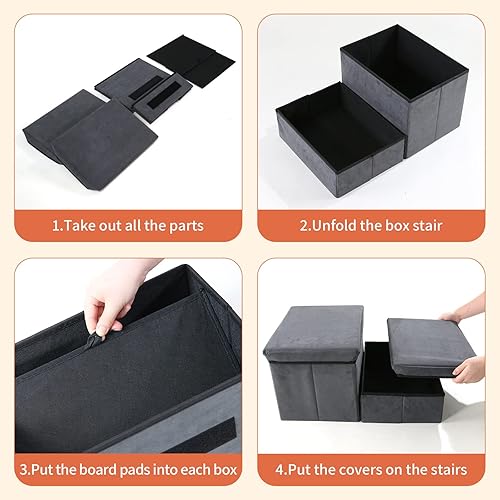 1.Take out all the parts

2.Unfold the box stair

3.Put the board pads into each box

4.Put the covers on the stairs