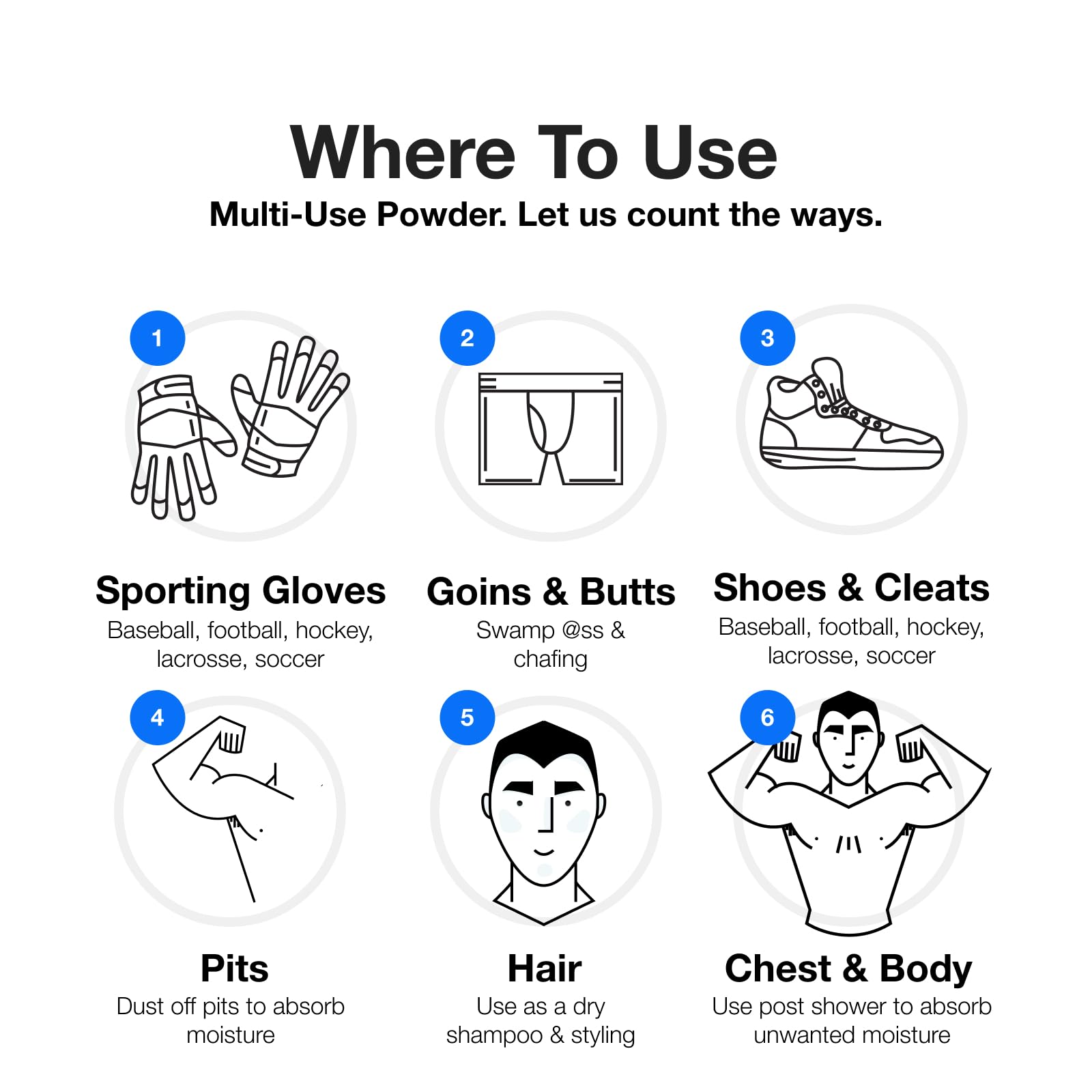 Where To Use

Multi-Use Powder. Let us count the ways.

1

Sporting Gloves

Baseball, football, hockey, lacrosse, soccer

2

Goins & Butts

Swamp @ss & chafing

3

Shoes & Cleats

Baseball, football, hockey, lacrosse, soccer

4

Pits

Dust off pits to absorb moisture

5

Hair

Use as a dry shampoo & styling

6

Chest & Body

Use post shower to absorb unwanted moisture