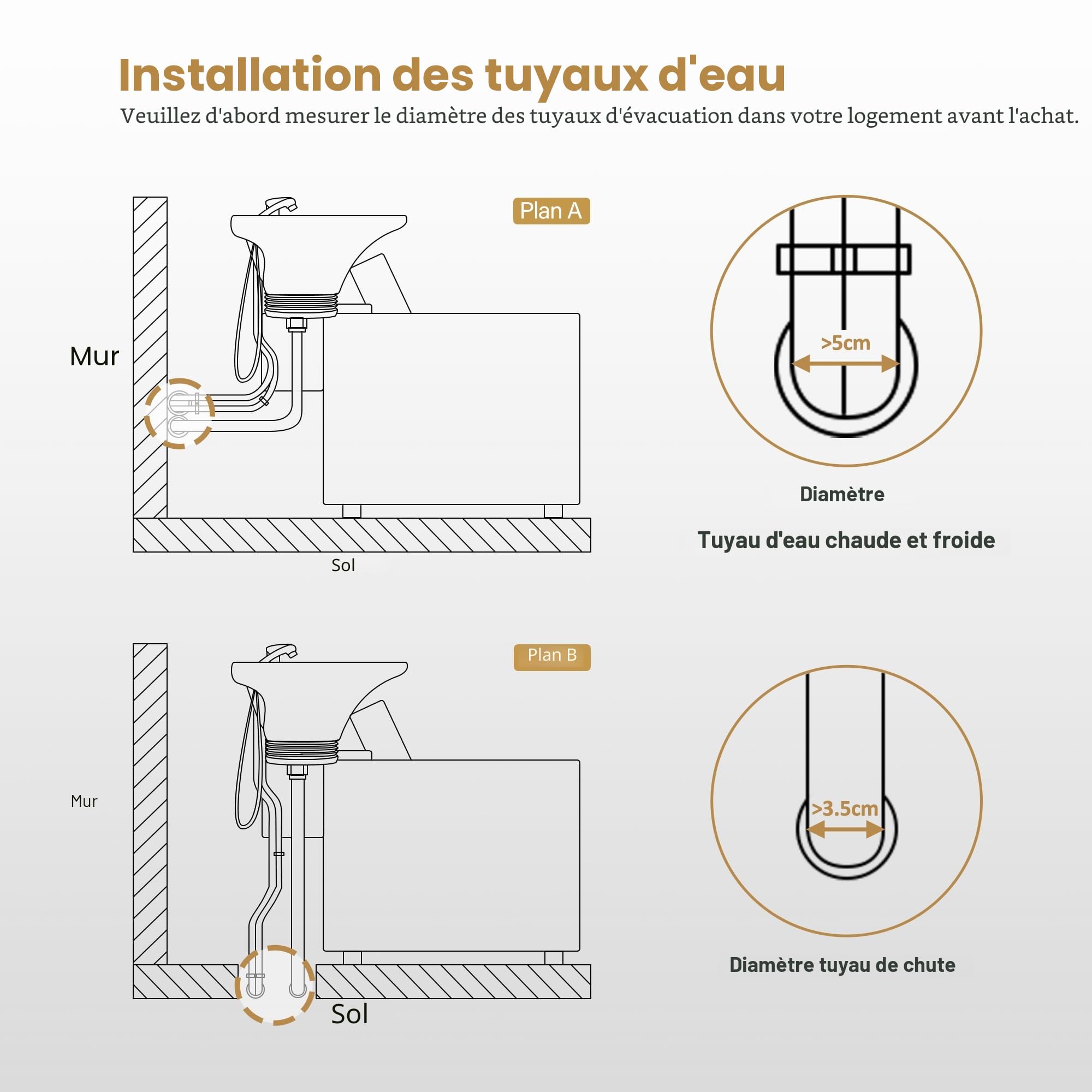 Installation des tuyaux d'eau

Veuillez d'abord mesurer le diamètre des tuyaux d'évacuation dans votre logement avant l'achat.

Plan A

Mur

Sol

>5cm

Diamètre

Tuyau d'eau chaude et froide

Plan B

Mur

Sol

>3.5cm

Diamètre tuyau de chute