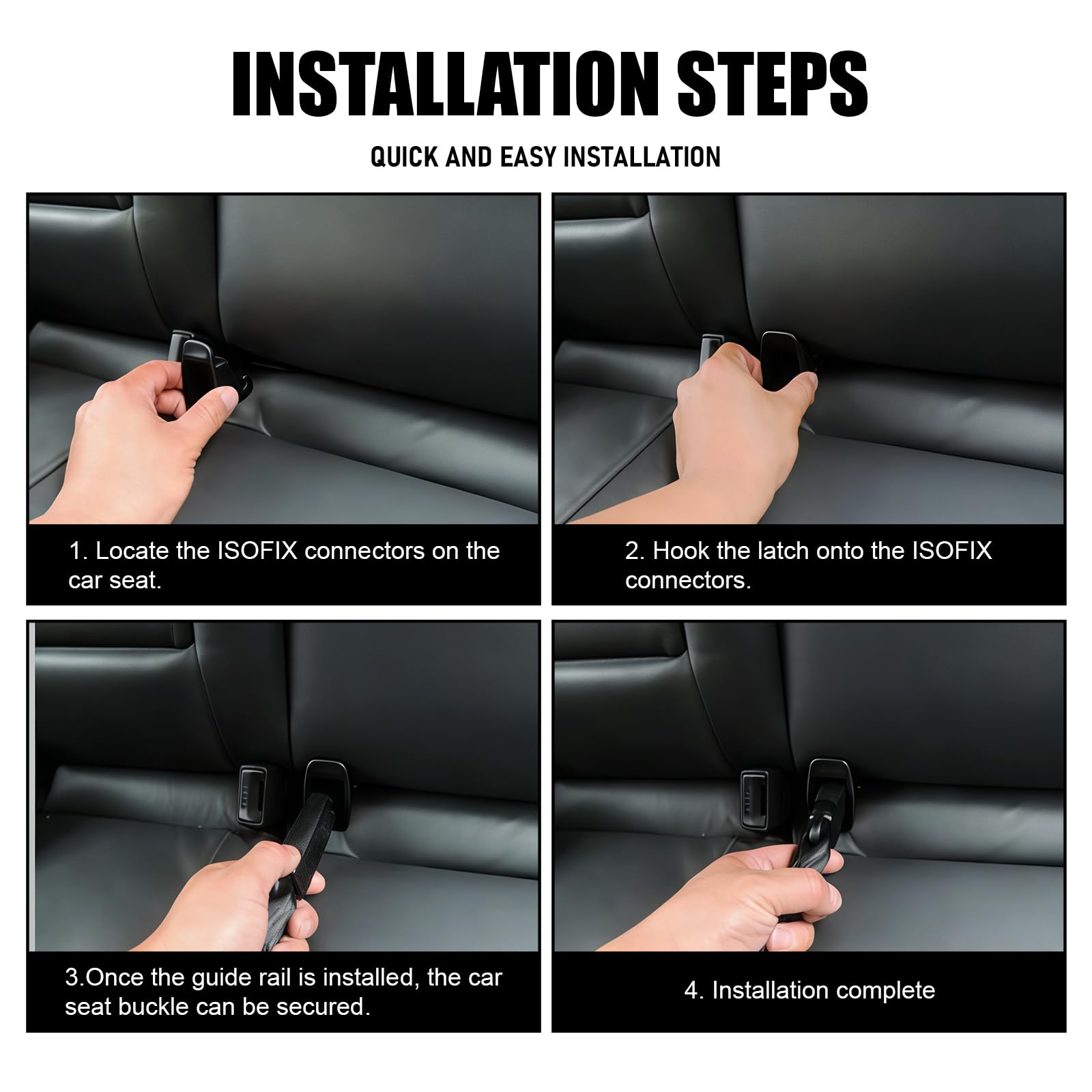 INSTALLATION STEPS

QUICK AND EASY INSTALLATION

1. Locate the ISOFIX connectors on the car seat.

2. Hook the latch onto the ISOFIX connectors.

3.Once the guide rail is installed, the car seat buckle can be secured.

4. Installation complete