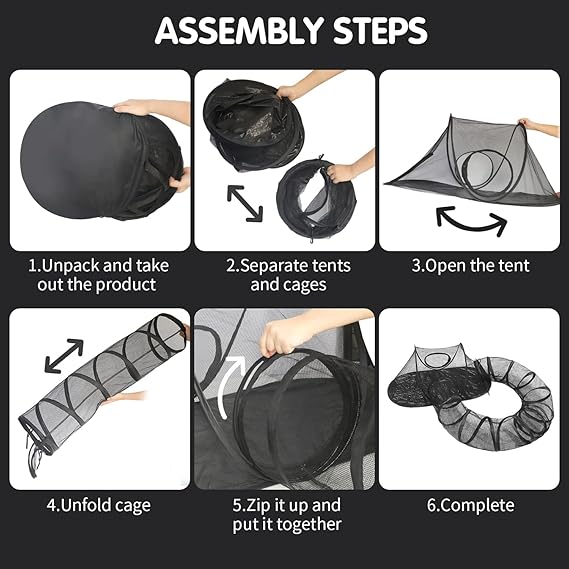 ASSEMBLY STEPS

1.Unpack and take out the product

2.Separate tents and cages

3.Open the tent

4.Unfold cage

5.Zip it up and put it together

6.Complete