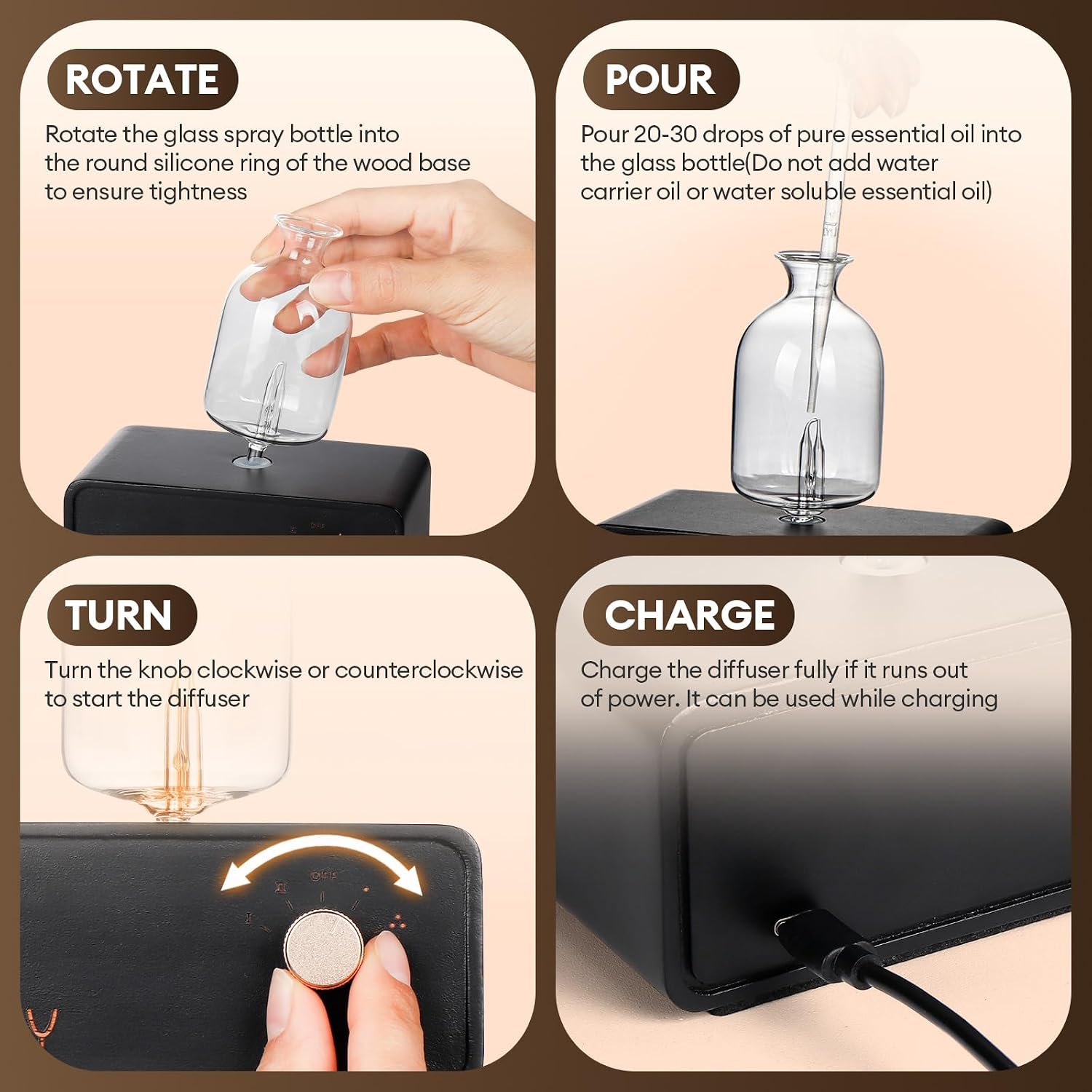 ROTATE

Rotate the glass spray bottle into the round silicone ring of the wood base to ensure tightness

POUR

Pour 20-30 drops of pure essential oil into the glass bottle(Do not add water carrier oil or water soluble essential oil)

TURN

Turn the knob clockwise or counterclockwise to start the diffuser

OFF

CHARGE

Charge the diffuser fully if it runs out of power. It can be used while charging