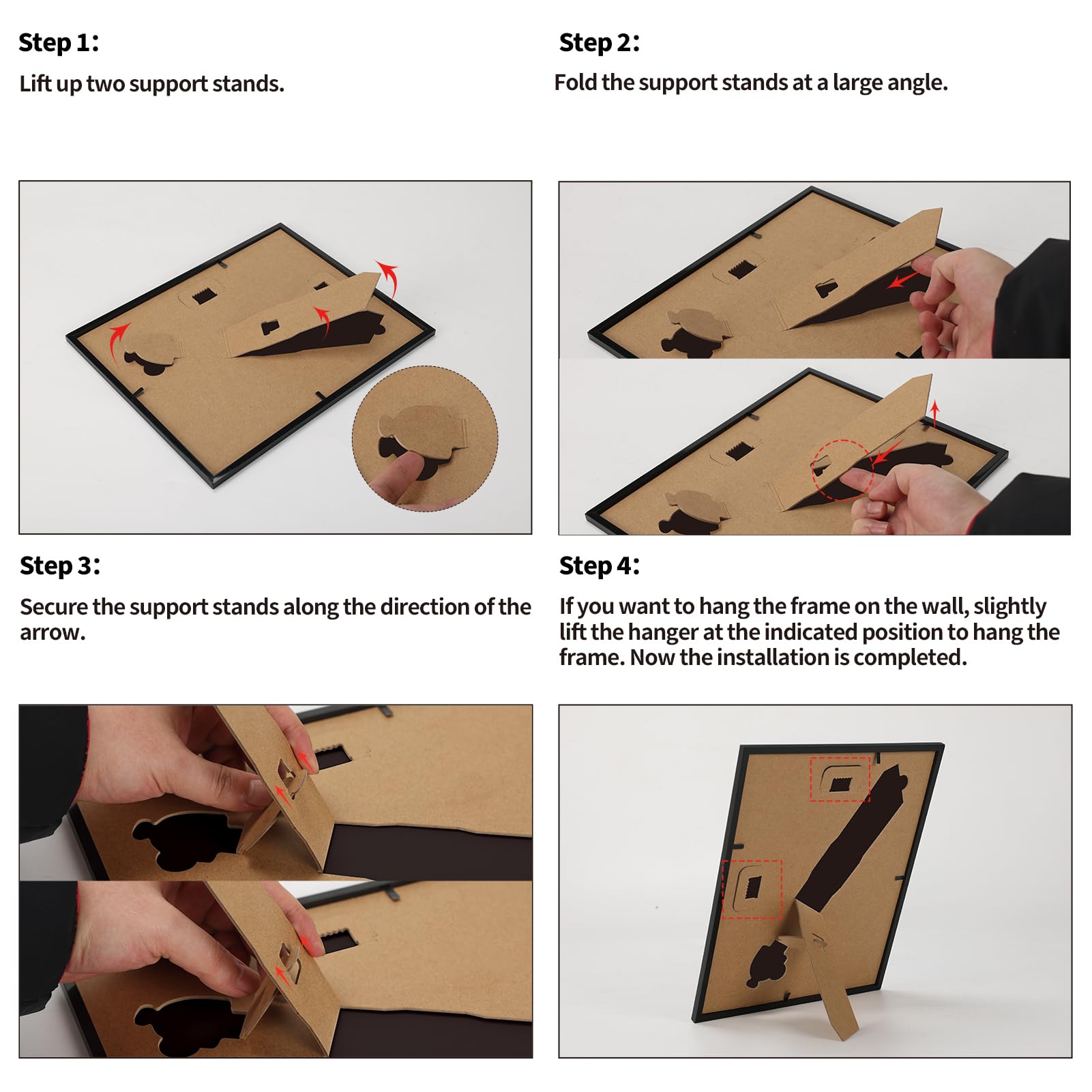 Step 1:

Lift up two support stands.

Step 2:

Fold the support stands at a large angle.

Step 3:

Secure the support stands along the direction of the arrow.

Step 4:

If you want to hang the frame on the wall, slightly lift the hanger at the indicated position to hang the frame. Now the installation is completed.