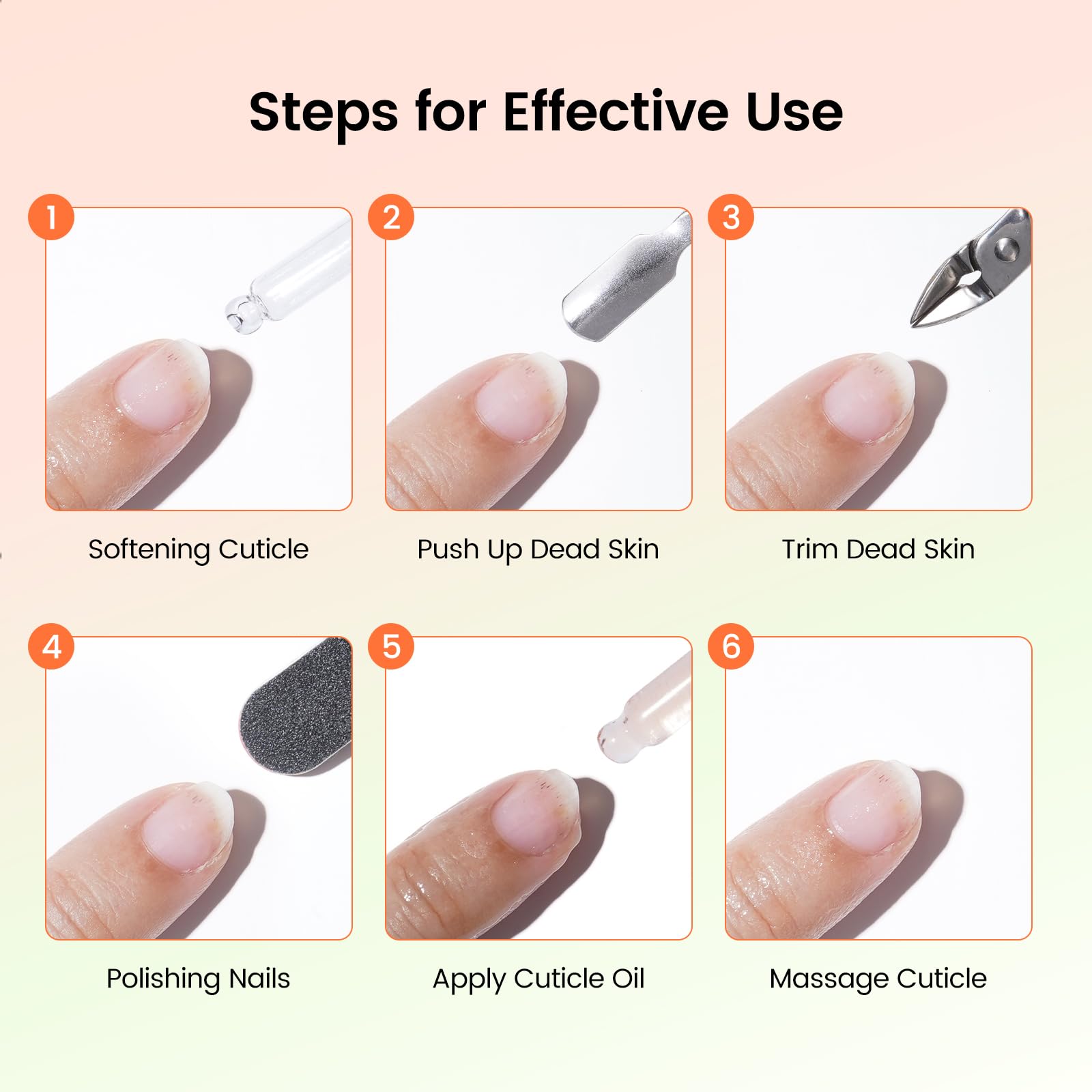 Steps for Effective Use

1

Softening Cuticle

2

Push Up Dead Skin

3

Trim Dead Skin

4

Polishing Nails

5

Apply Cuticle Oil

6

Massage Cuticle