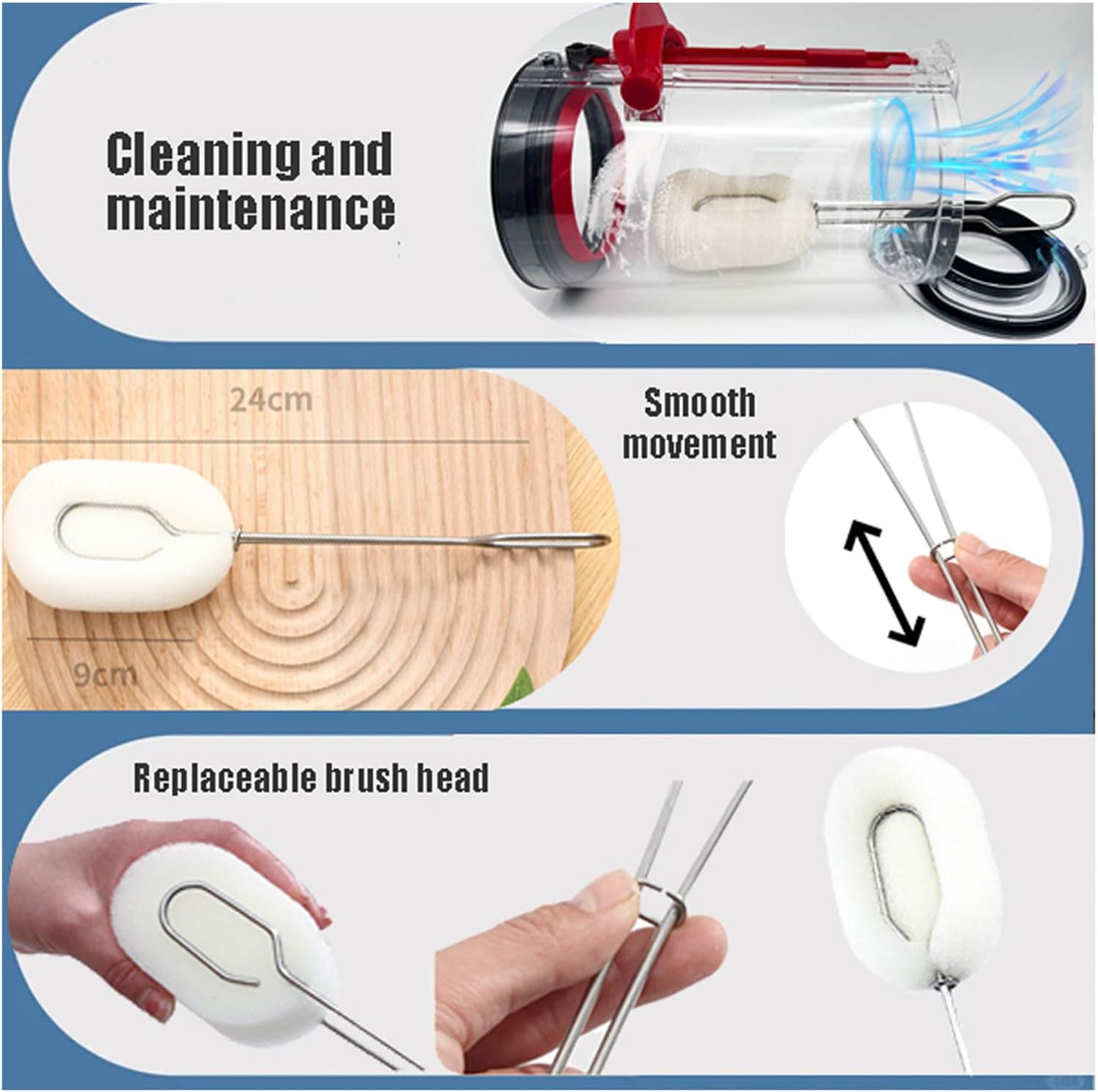 Cleaning and maintenance

24cm

9cm

Smooth movement

Replaceable brush head