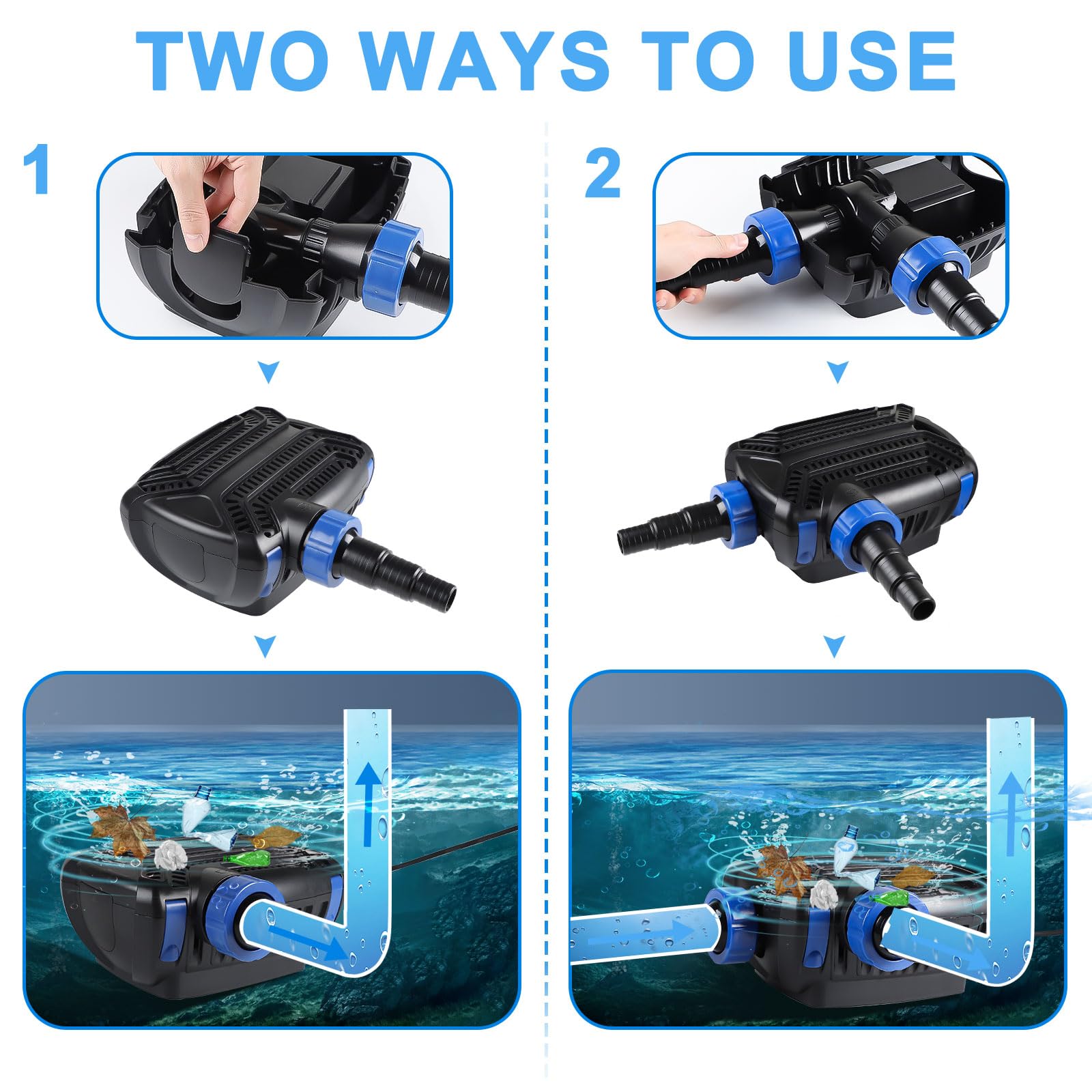 TWO WAYS TO USE

1

2