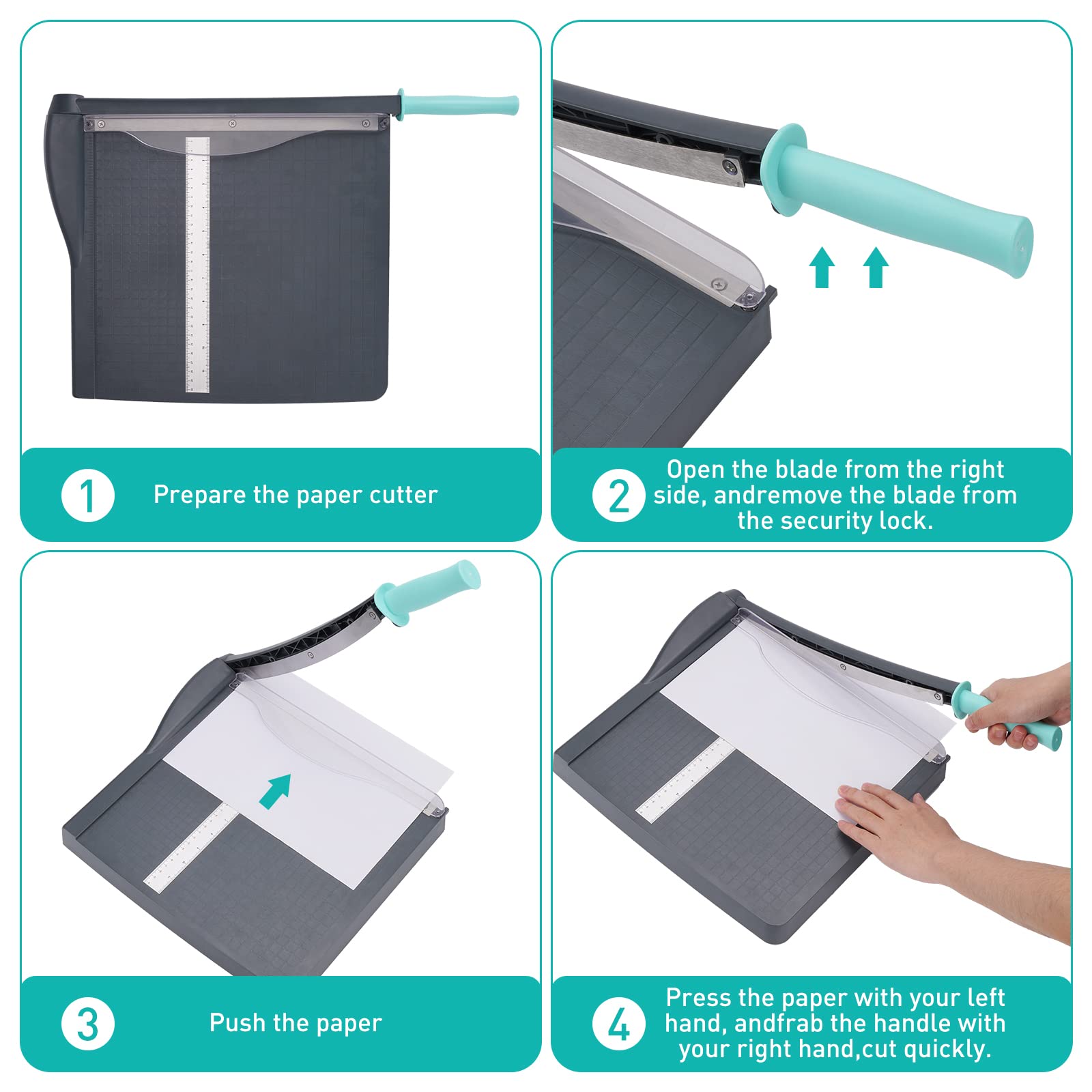 1 Prepare the paper cutter

2 Open the blade from the right side, andremove the blade from the security lock.

3 Push the paper

4 Press the paper with your left hand, andfrab the handle with your right hand,cut quickly.